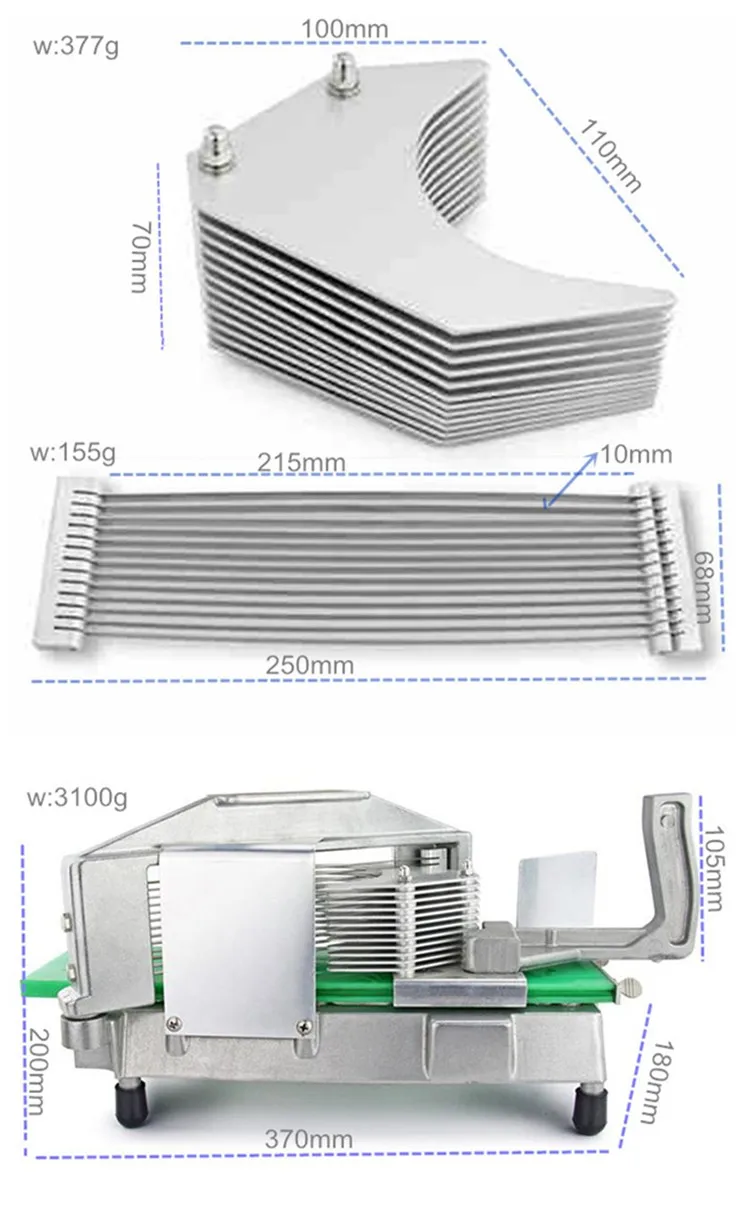 w:377g
100mm
110mm
70mm

w:155g
215mm
10mm
68mm
250mm

w:3100g
105mm
200mm
180mm
370mm