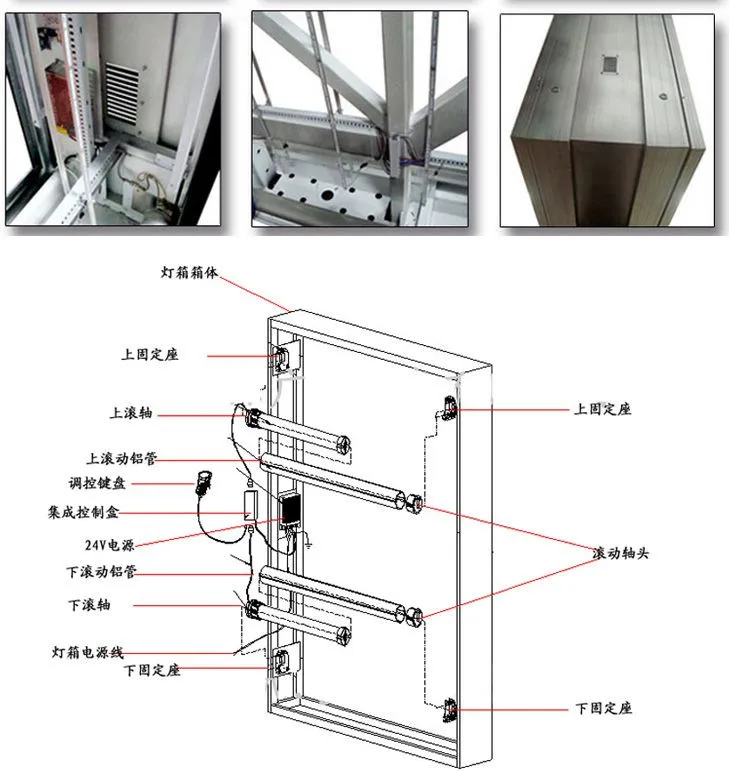 灯箱箱体

上固定座

上滚轴

上滚动铝管

调控键盘

集成控制盒

24V电源

下滚动铝管

下滚轴

灯箱电源线

下固定座

上固定座

滚动轴头

下固定座