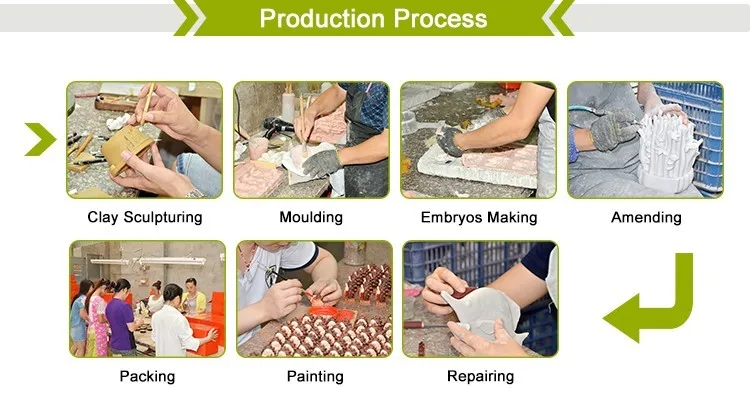 Production Process

Clay Sculpturing

Moulding

Embryos Making

Amending

Packing

Painting

Repairing