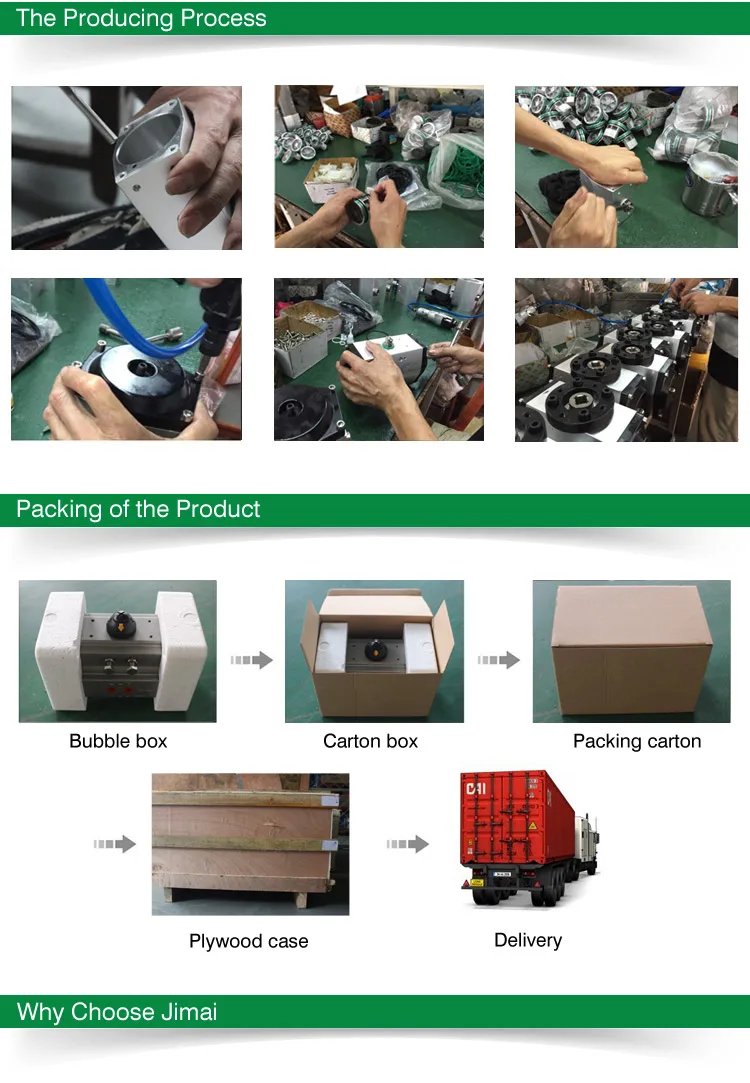 The Producing Process

Packing of the Product

Bubble box

Carton box

Packing carton

Plywood case

CAI

Delivery

Why Choose Jimai