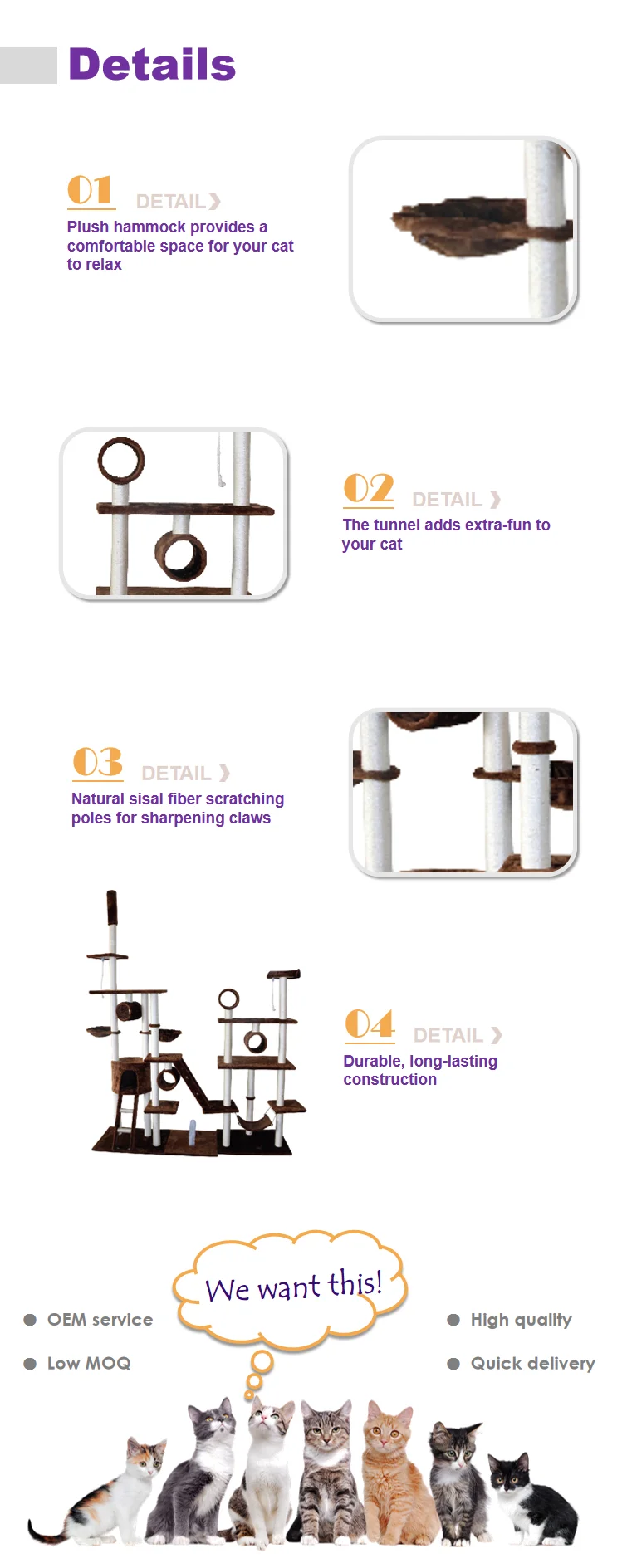 Details

01 DETAIL

Plush hammock provides a comfortable space for your cat to relax

02 DETAIL

The tunnel adds extra-fun to your cat

03 DETAIL

Natural sisal fiber scratching poles for sharpening claws

04 DETAIL

Durable, long-lasting construction

We want this!

OEM service

Low MOQ

High quality

Quick delivery