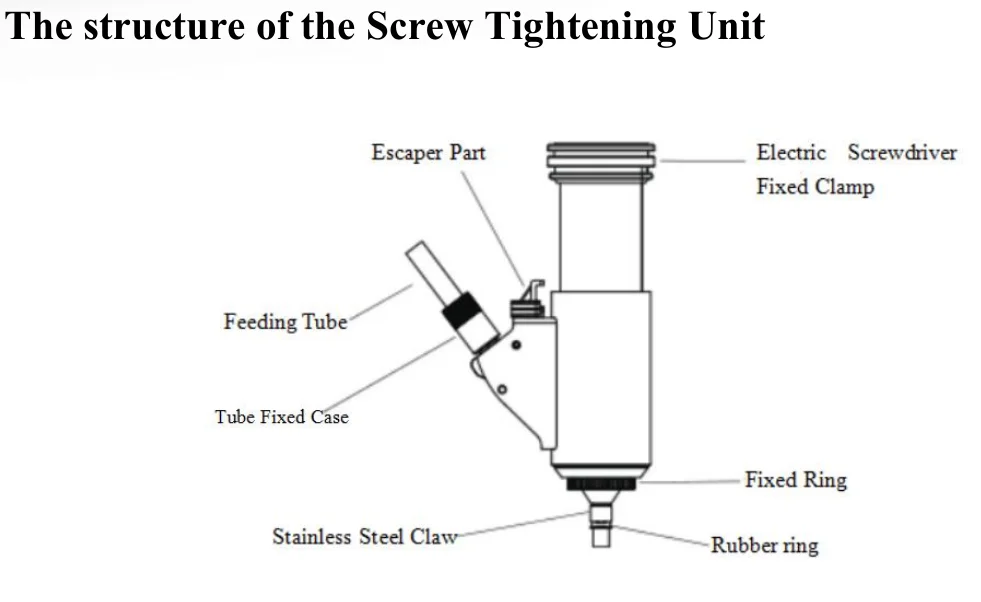 The structure of the Screw Tightening Unit

Escaper Part

Electric Screwdriver Fixed Clamp

Feeding Tube

Tube Fixed Case

Fixed Ring

Stainless Steel Claw

Rubber ring