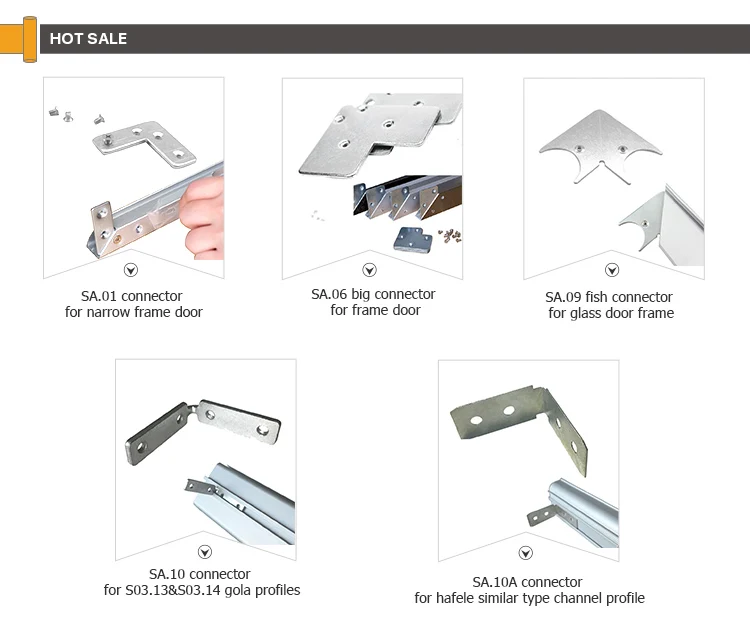 HOT SALE

SA.01 connector
for narrow frame door

SA.06 big connector
for frame door

SA.09 fish connector
for glass door frame

SA.10 connector
for S03.13&S03.14 gola profiles

SA.10A connector
for hafele similar type channel profile