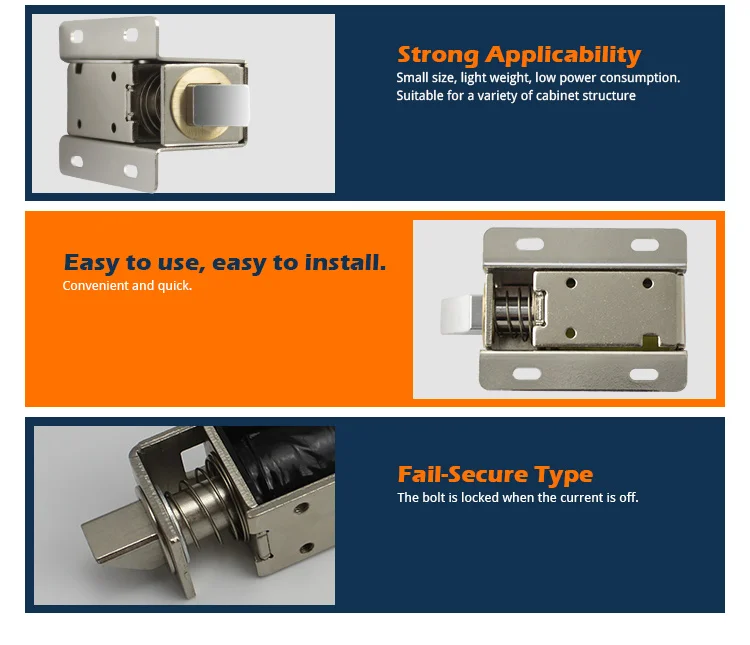 Strong Applicability
Small size, light weight, low power consumption.
Suitable for a variety of cabinet structure

Easy to use, easy to install.
Convenient and quick.

Fail-Secure Type
The bolt is locked when the current is off.