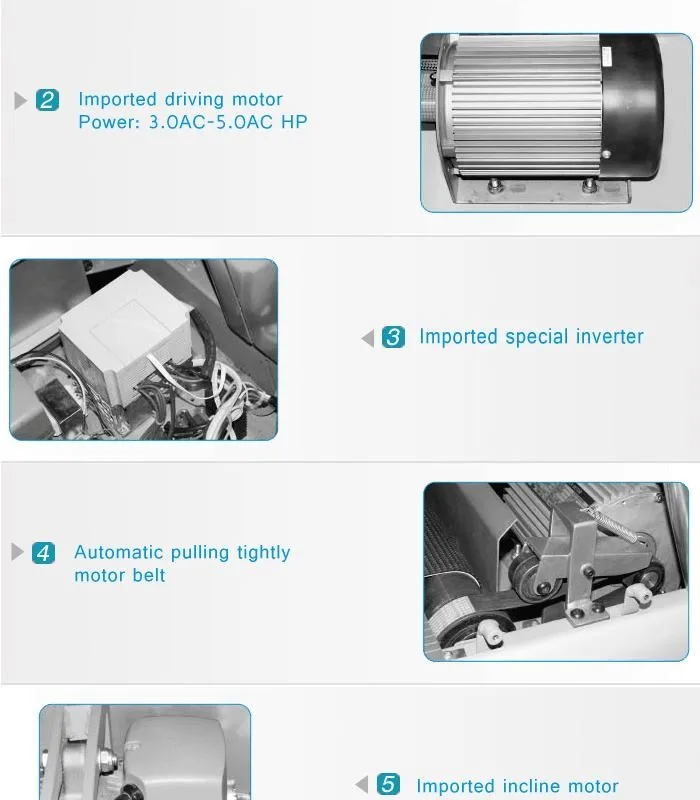 2 Imported driving motor
Power: 3.0AC-5.0AC HP

3 Imported special inverter

4 Automatic pulling tightly motor belt

5 Imported incline motor