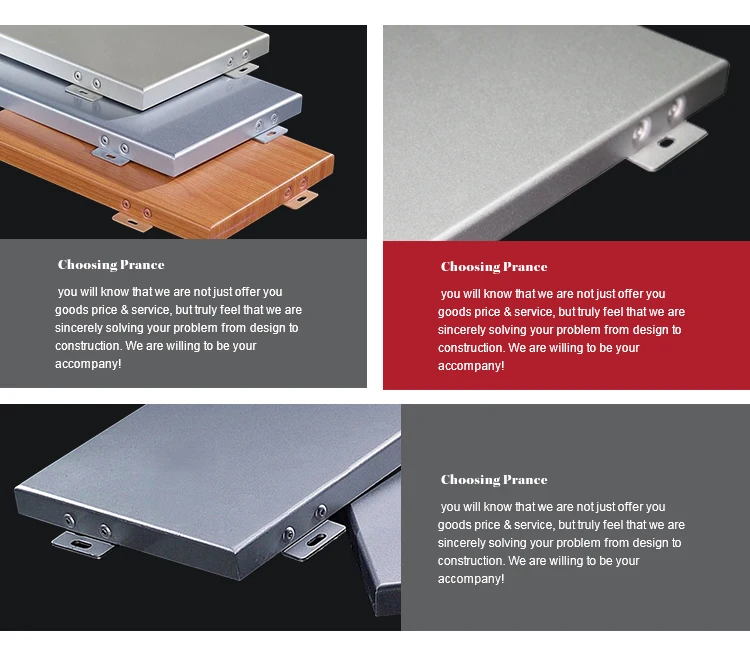 Choosing Prance

you will know that we are not just offer you goods price & service, but truly feel that we are sincerely solving your problem from design to construction. We are willing to be your accompany!

Choosing Prance

you will know that we are not just offer you goods price & service, but truly feel that we are sincerely solving your problem from design to construction. We are willing to be your accompany!

Choosing Prance

you will know that we are not just offer you goods price & service, but truly feel that we are sincerely solving your problem from design to construction. We are willing to be your accompany!