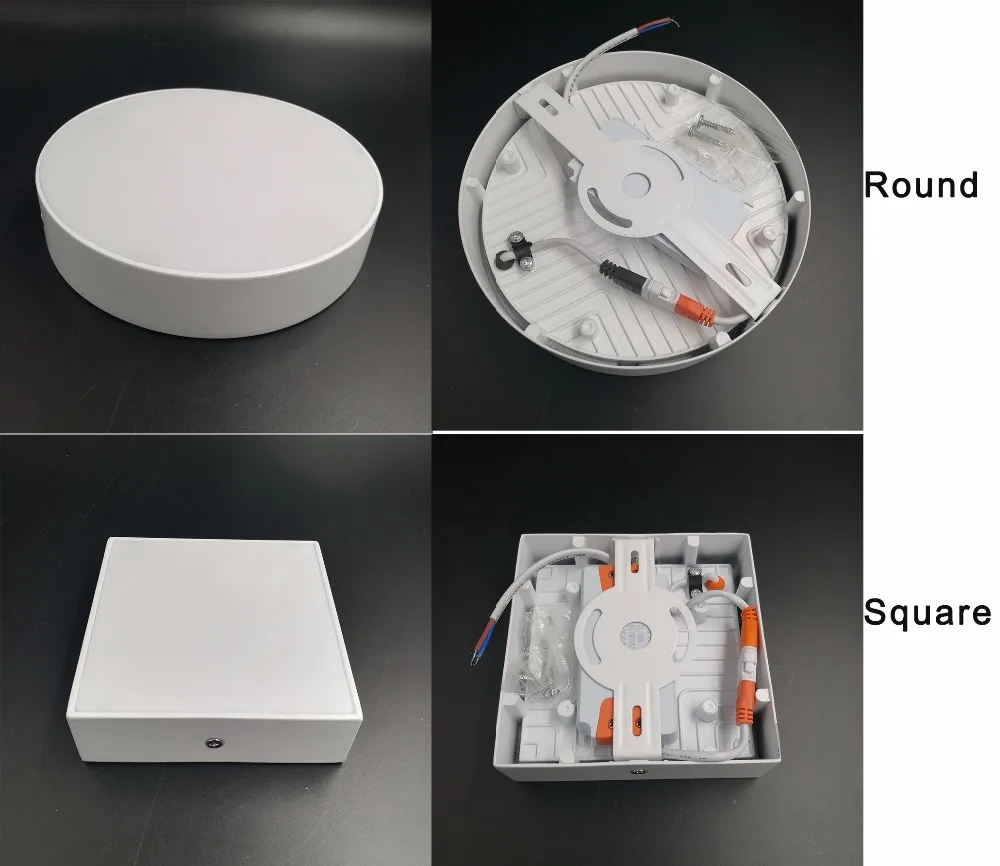 Round

Square