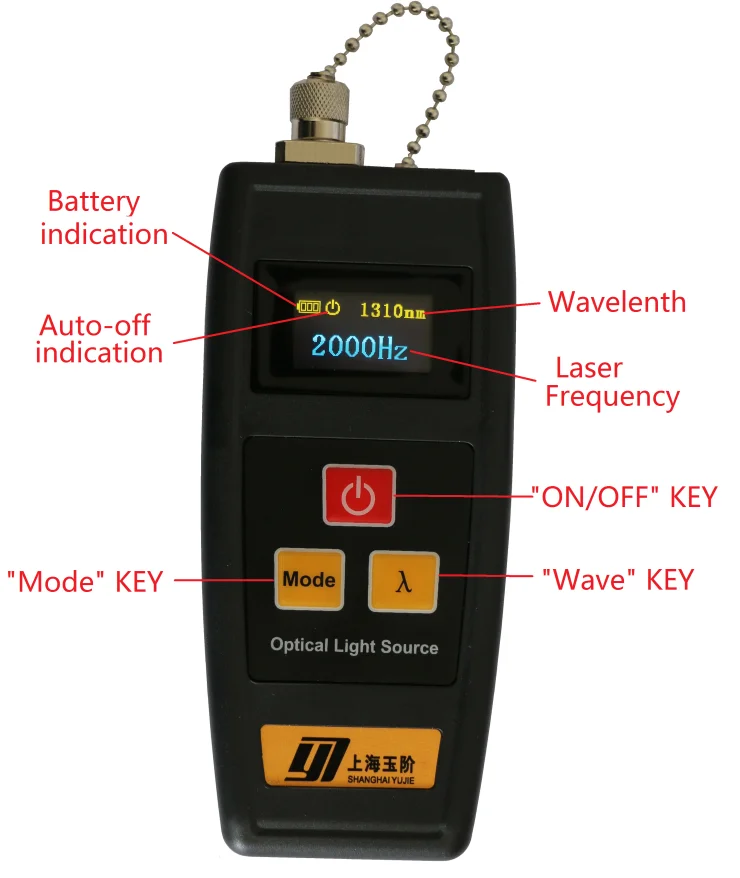 Battery indication

Auto-off indication

1310nm

2000Hz

Wavelenth

Laser Frequency

"ON/OFF" KEY

"Mode" KEY

Mode

λ

"Wave" KEY

Optical Light Source

YJ 上海玉阶 SHANGHAI YUJIE