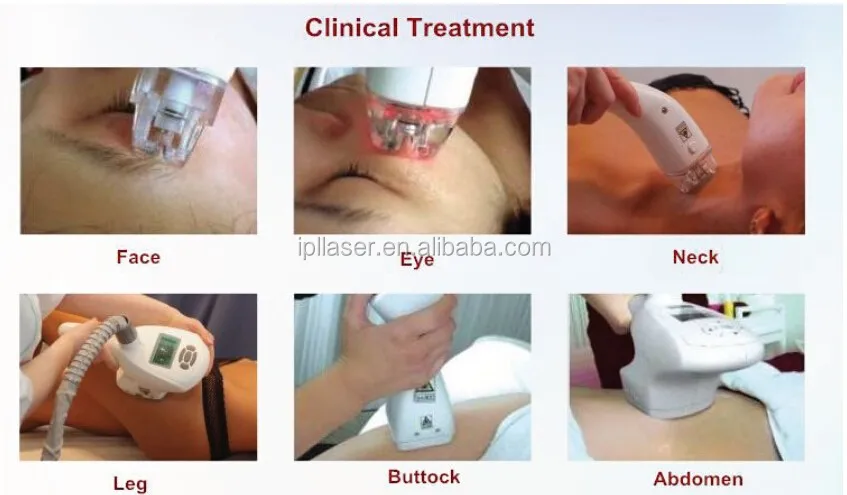 Clinical Treatment

Face

Eye

Neck

ipllaser.en.alibaba.com

Leg

Buttock

Abdomen