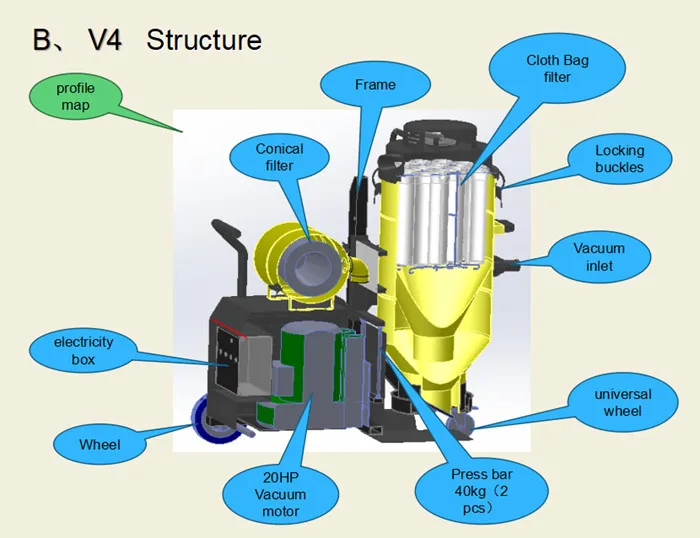 B、 V4 Structure

profile map

Frame

Cloth Bag filter

Conical filter

Locking buckles

Vacuum inlet

electricity box

universal wheel

Wheel

20HP Vacuum motor

Press bar 40kg（2 pcs）