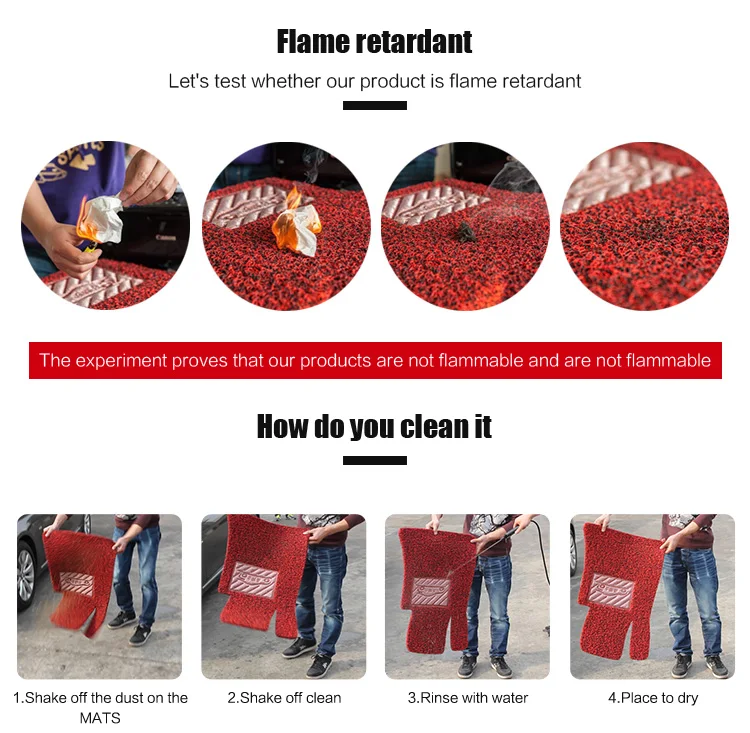 Flame retardant

Let's test whether our product is flame retardant

The experiment proves that our products are not flammable and are not flammable

How do you clean it

1.Shake off the dust on the MATS

2.Shake off clean

3.Rinse with water

4.Place to dry