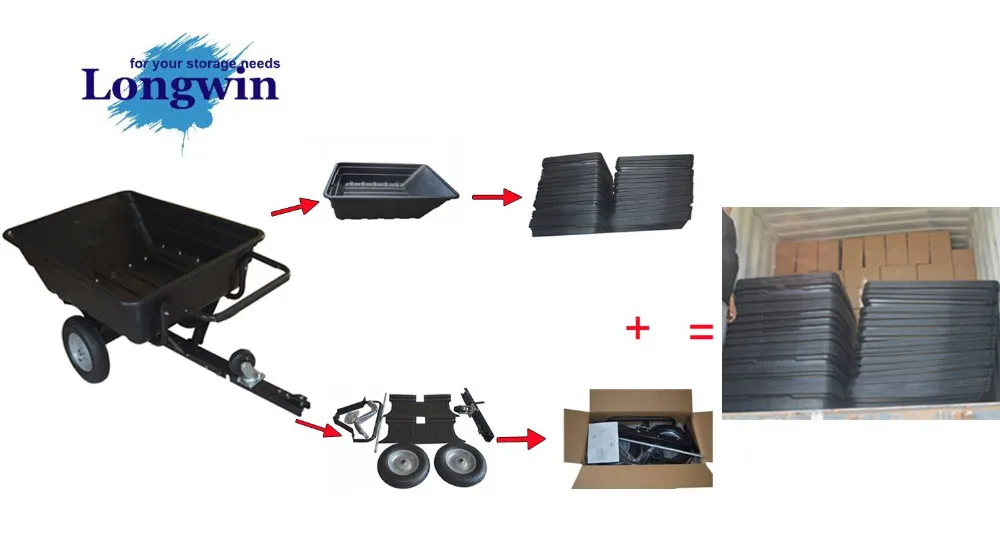 for your storage needs
Longwin

+ =