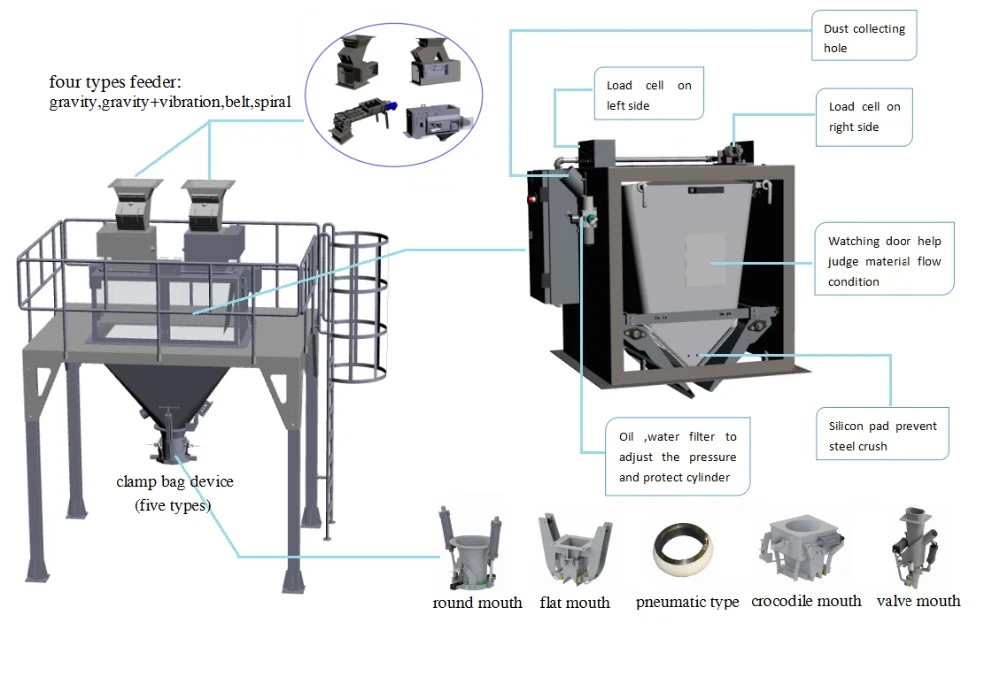 four types feeder:
gravity,gravity+vibration,belt,spiral

Dust collecting hole

Load cell on left side

Load cell on right side

Watching door help judge material flow condition

Silicon pad prevent steel crush

Oil ,water filter to adjust the pressure and protect cylinder

clamp bag device
(five types)

round mouth

flat mouth

pneumatic type

crocodile mouth

valve mouth