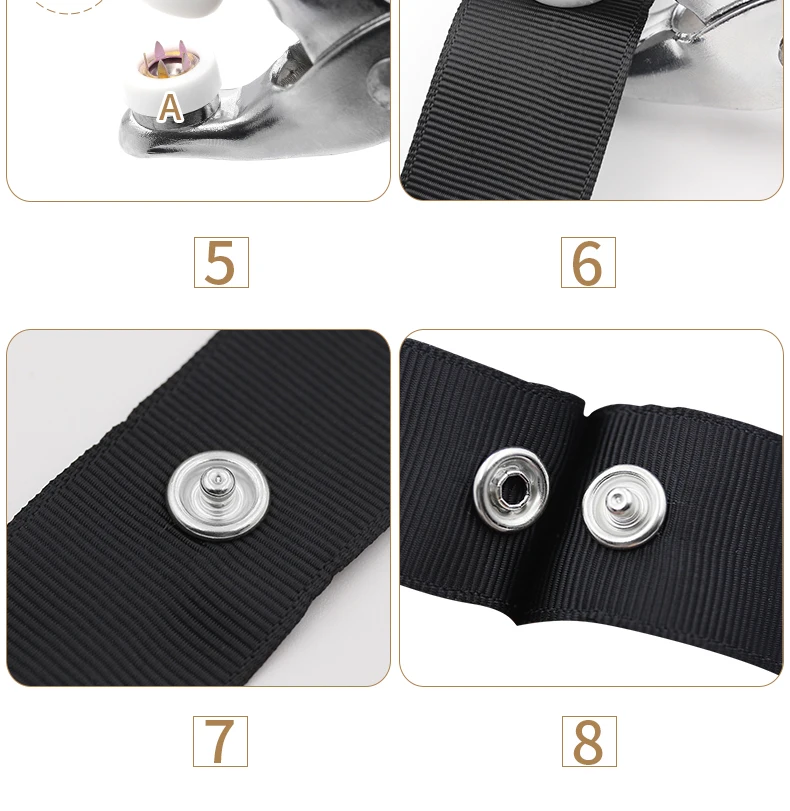 A

5

6

7

8