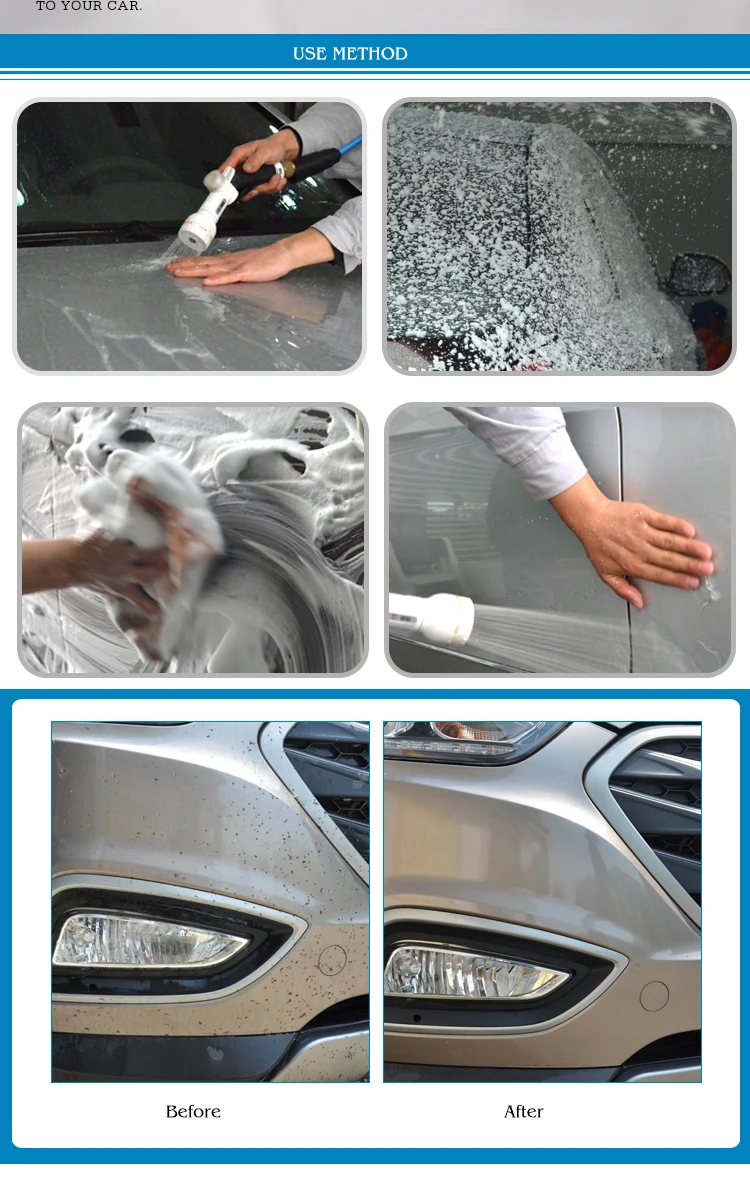 TO YOUR CAR.

USE METHOD

Before

After