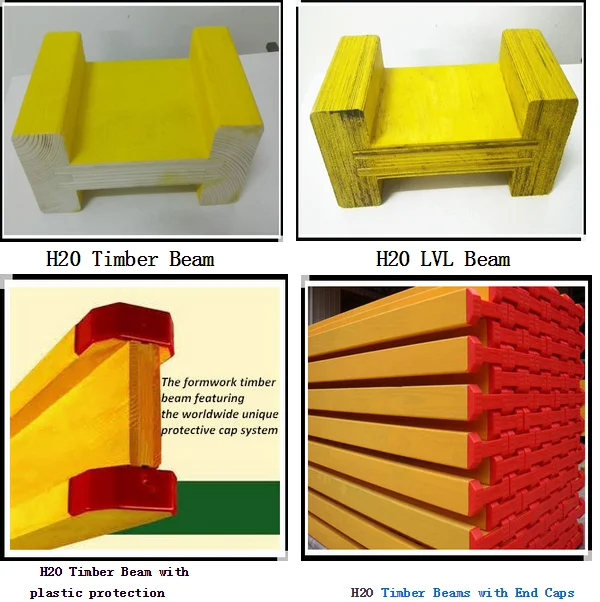 H20 Timber Beam

H20 LVL Beam

The formwork timber beam featuring the worldwide unique protective cap system

H20 Timber Beam with plastic protection

H20 Timber Beams with End Caps