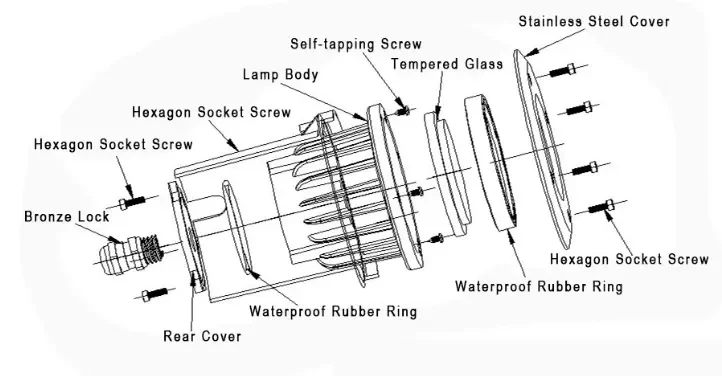 Stainless Steel Cover
Self-tapping Screw
Tempered Glass
Lamp Body
Hexagon Socket Screw
Hexagon Socket Screw
Bronze Lock
Hexagon Socket Screw
Waterproof Rubber Ring
Waterproof Rubber Ring
Rear Cover