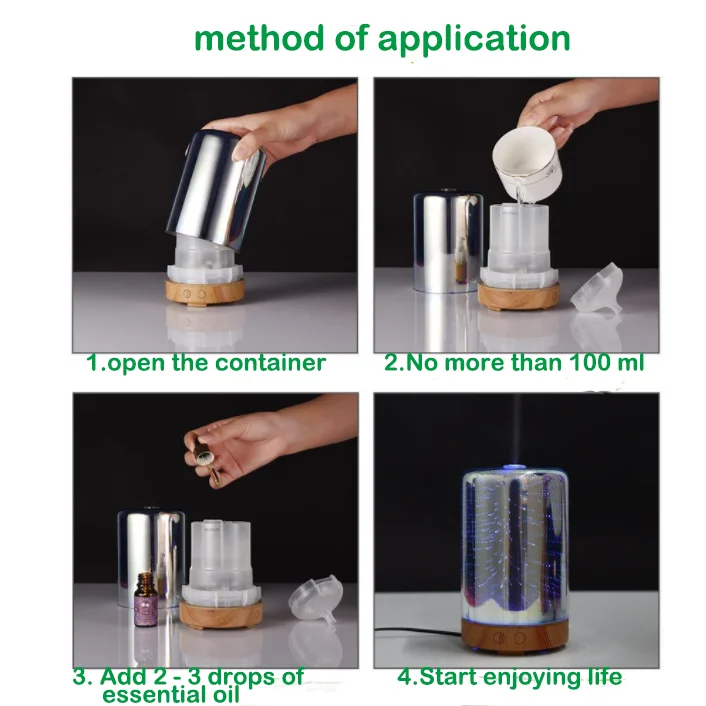 method of application

1.open the container

2.No more than 100 ml

3. Add 2 - 3 drops of essential oil

4.Start enjoying life