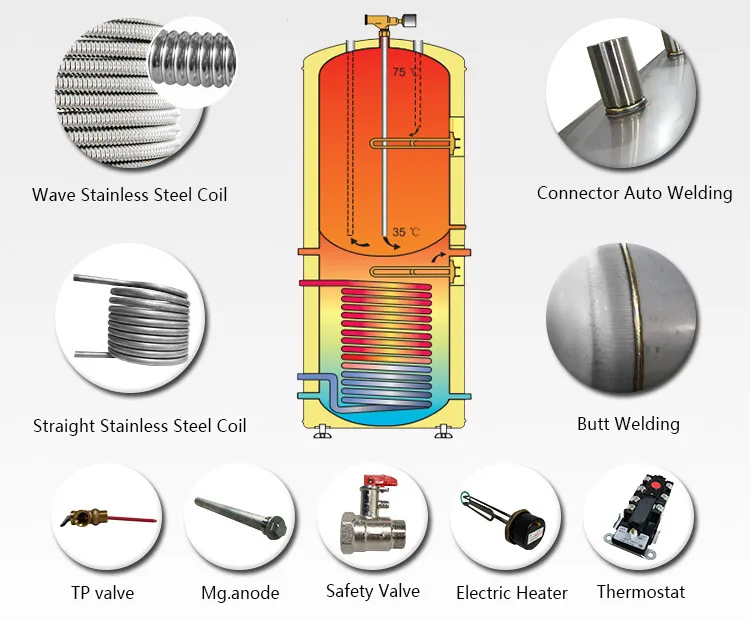 Wave Stainless Steel Coil

75 ℃

35 ℃

Connector Auto Welding

Straight Stainless Steel Coil

Butt Welding

TP valve

Mg.anode

Safety Valve

Electric Heater

Thermostat