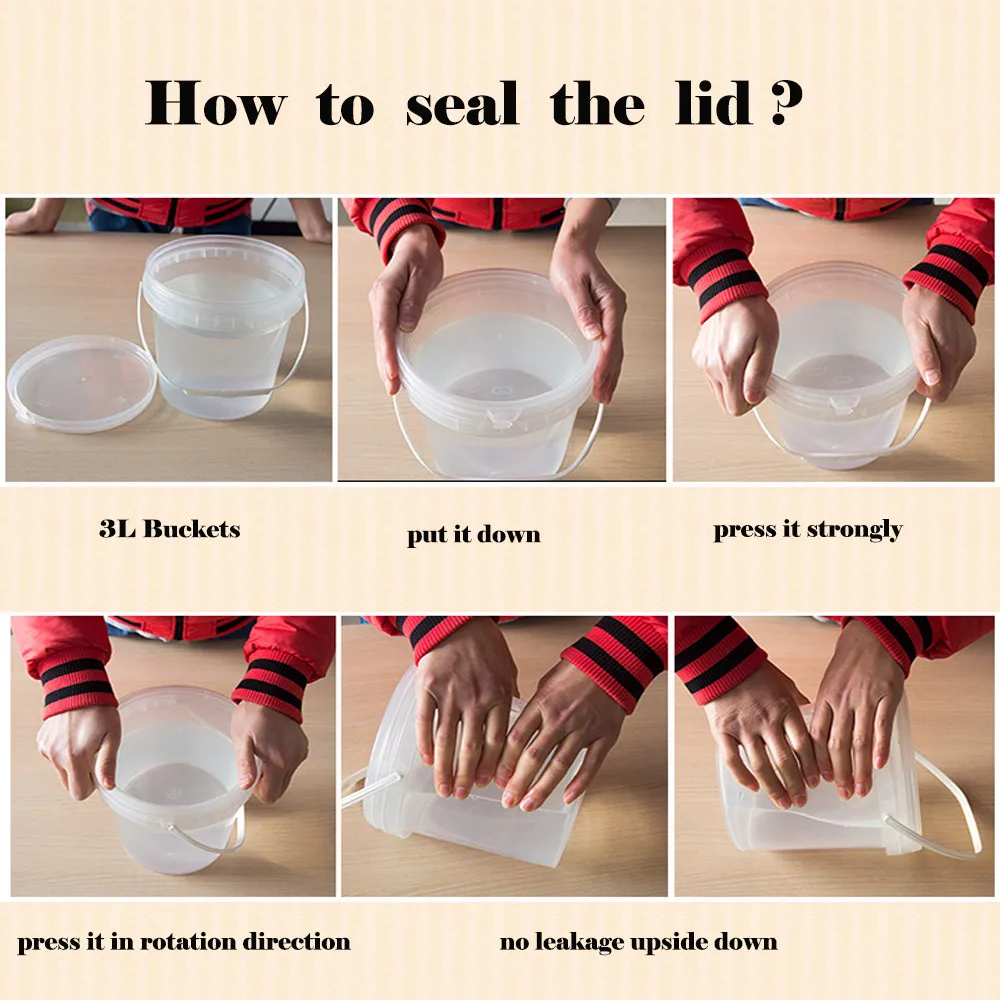 How to seal the lid ?

3L Buckets

put it down

press it strongly

press it in rotation direction

no leakage upside down