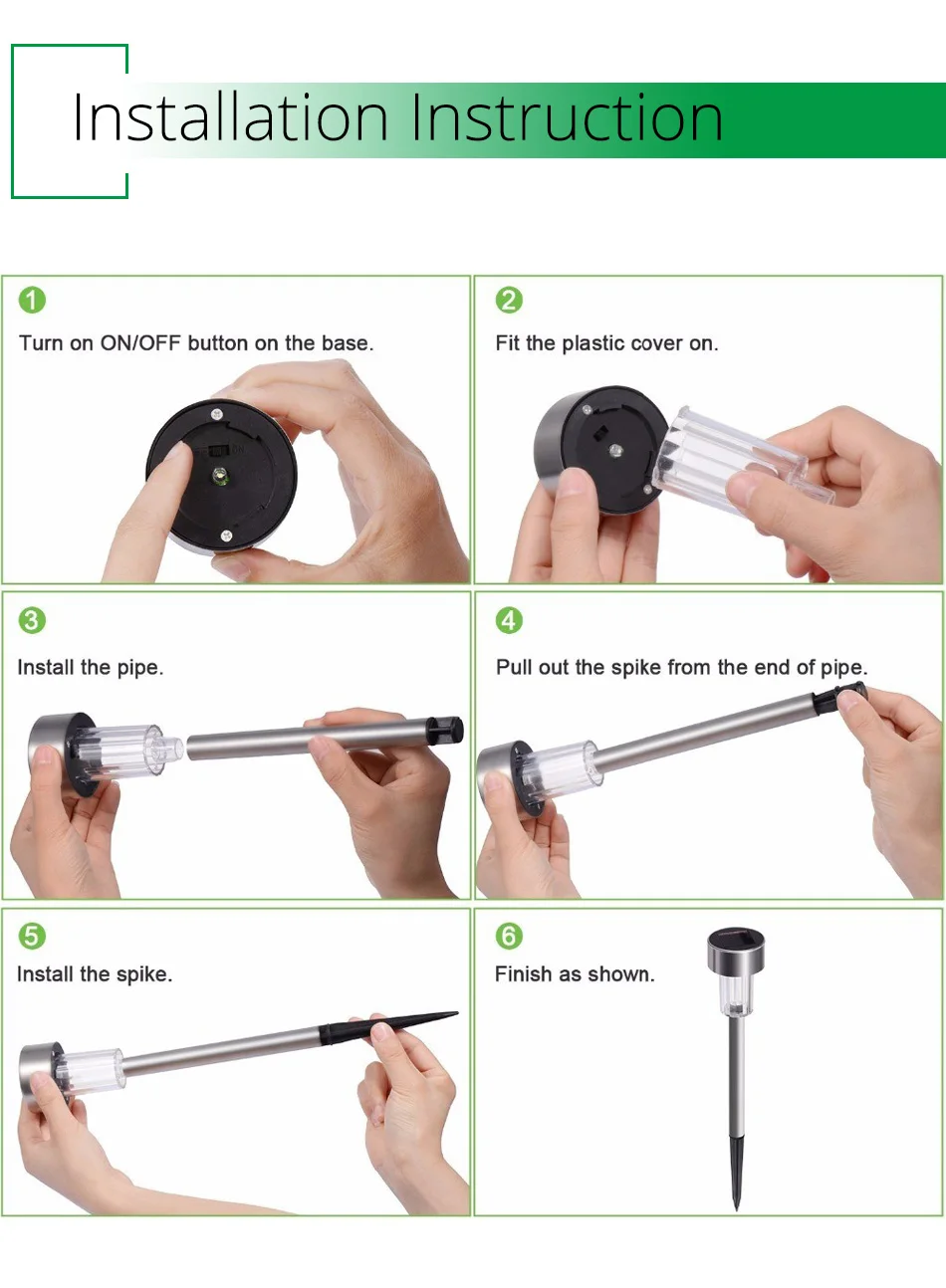 Installation Instruction

1
Turn on ON/OFF button on the base.

2
Fit the plastic cover on.

3
Install the pipe.

4
Pull out the spike from the end of pipe.

5
Install the spike.

6
Finish as shown.