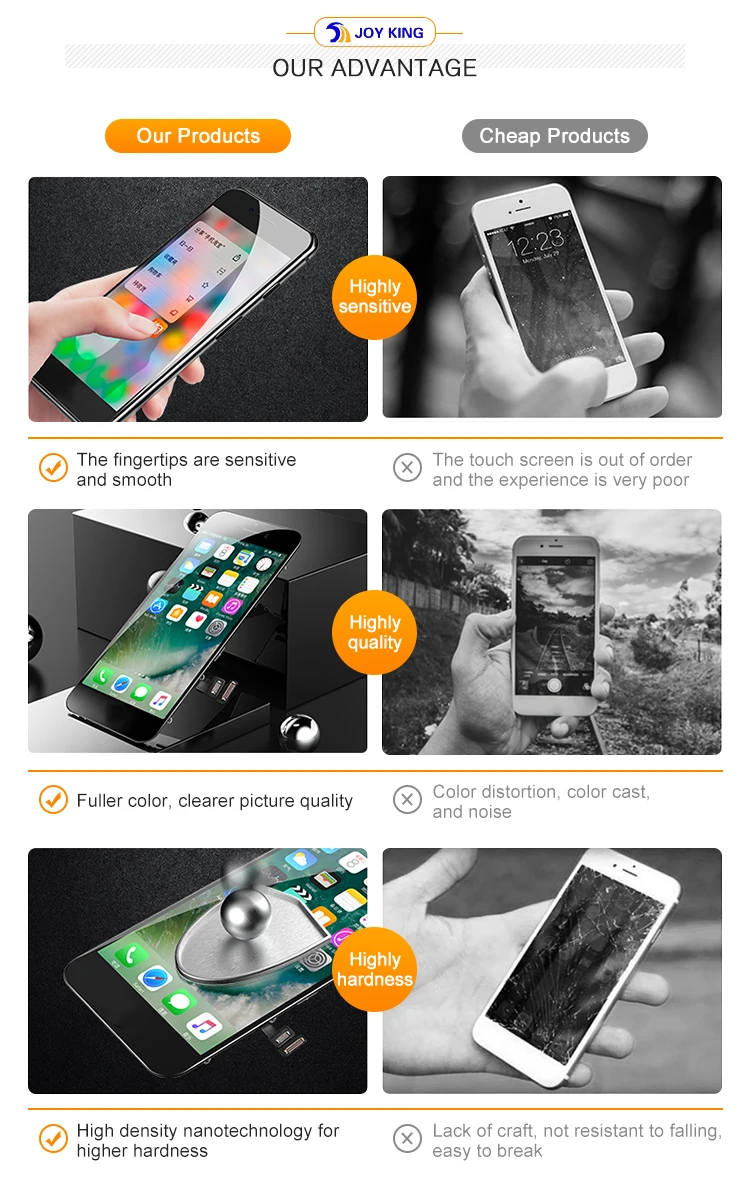 JOY KING
OUR ADVANTAGE

Our Products

Cheap Products

Highly sensitive

12:23

The fingertips are sensitive and smooth

The touch screen is out of order and the experience is very poor

Highly quality

Fuller color, clearer picture quality

Color distortion, color cast, and noise

Highly hardness

High density nanotechnology for higher hardness

Lack of craft, not resistant to falling, easy to break