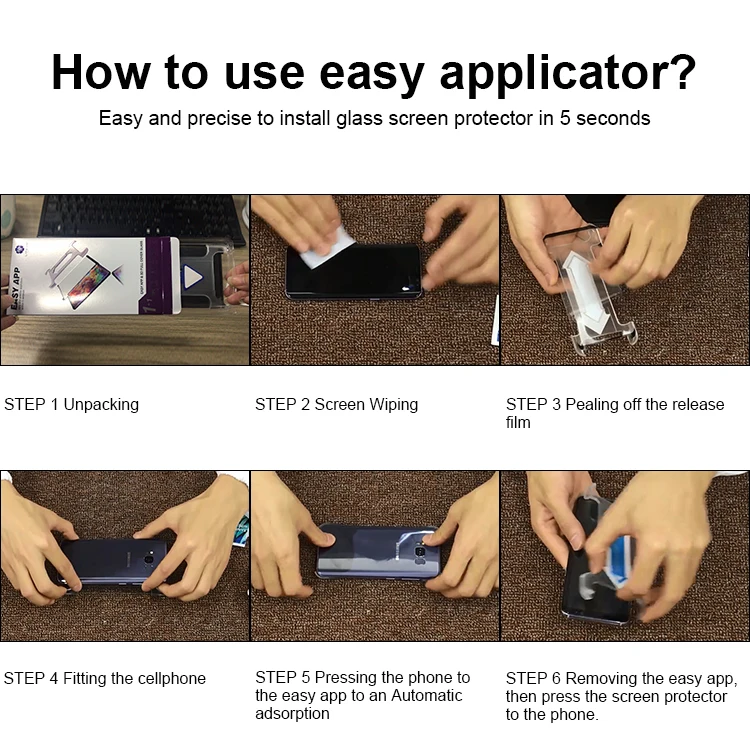 How to use easy applicator?

Easy and precise to install glass screen protector in 5 seconds

EASY APP

STEP 1 Unpacking

STEP 2 Screen Wiping

STEP 3 Pealing off the release film

STEP 4 Fitting the cellphone

STEP 5 Pressing the phone to the easy app to an Automatic adsorption

STEP 6 Removing the easy app, then press the screen protector to the phone.