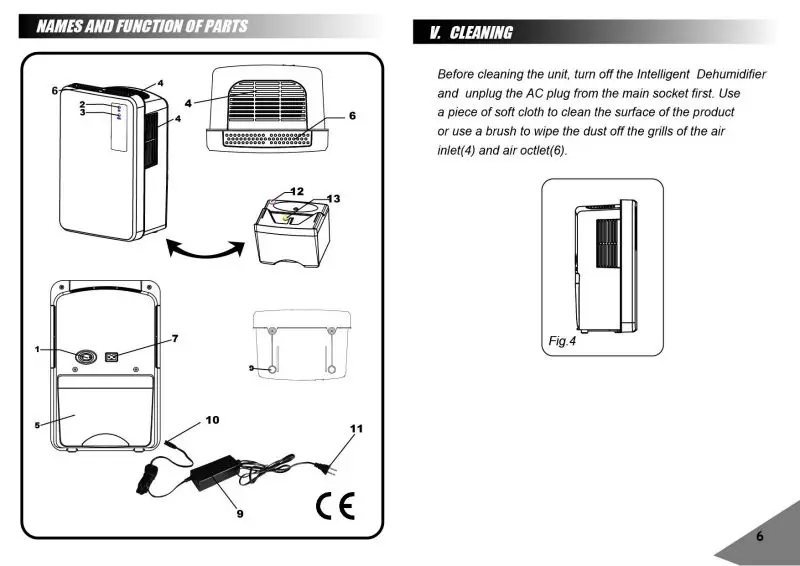 NAMES AND FUNCTION OF PARTS

6
4
2
3
4
4
6
12
13
1
7
9
5
10
11
9
CE

V. CLEANING

Before cleaning the unit, turn off the Intelligent Dehumidifier and unplug the AC plug from the main socket first. Use a piece of soft cloth to clean the surface of the product or use a brush to wipe the dust off the grills of the air inlet(4) and air octlet(6).

Fig.4

6