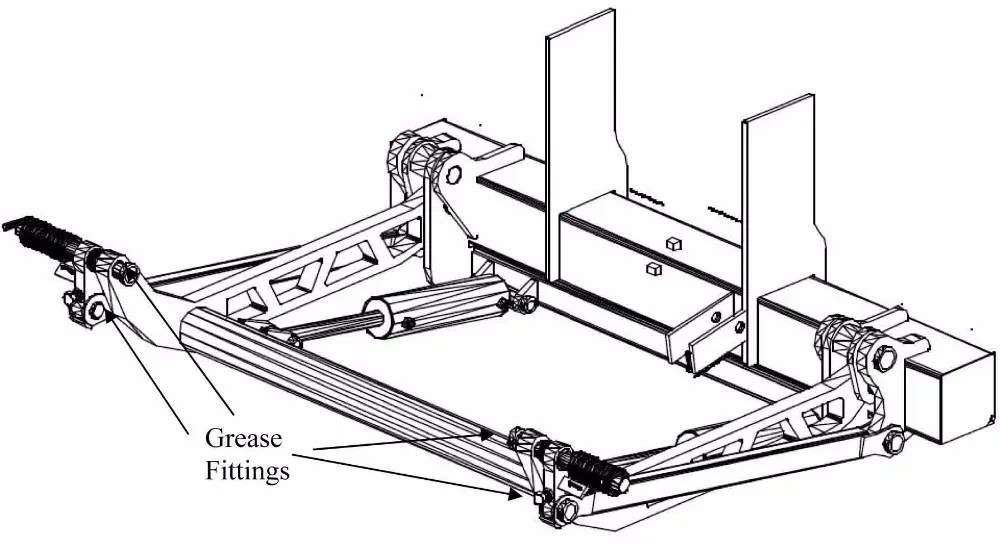 Grease Fittings