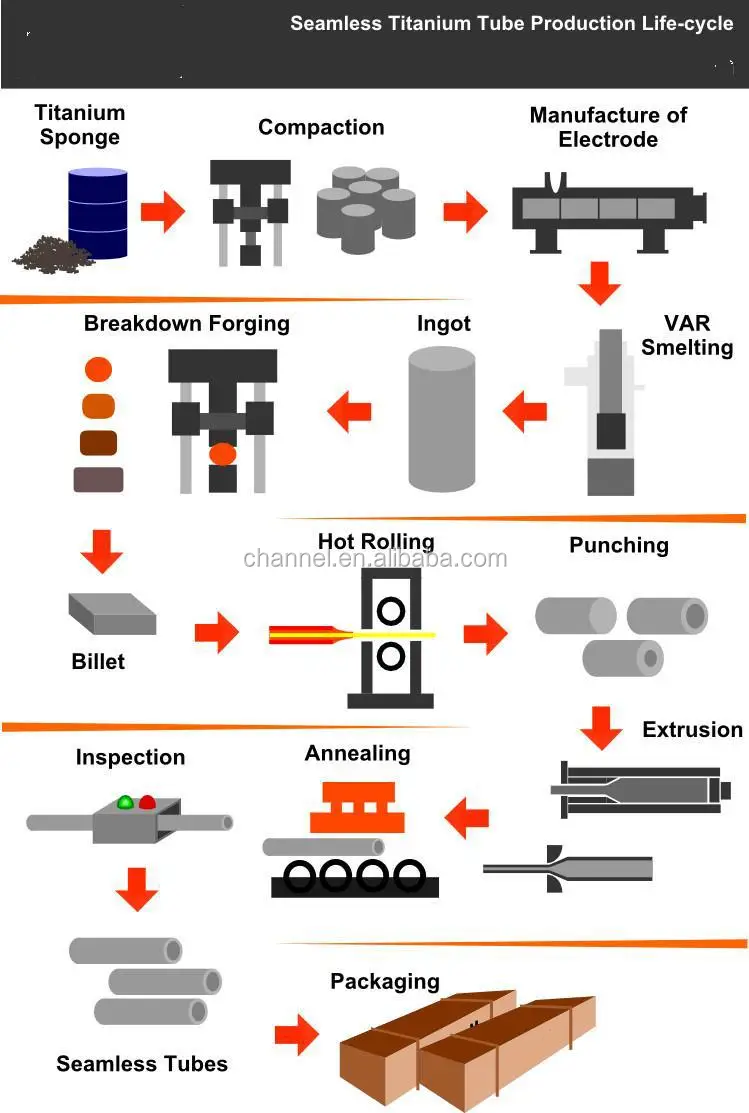 Seamless Titanium Tube Production Life-cycle

Titanium Sponge

Compaction

Manufacture of Electrode

VAR Smelting

Ingot

Breakdown Forging

Billet

Hot Rolling

channel.en.alibaba.com

Punching

Extrusion

Annealing

Inspection

Seamless Tubes

Packaging