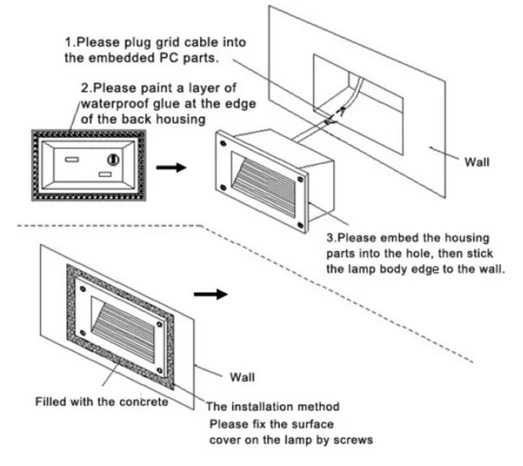 1.Please plug grid cable into the embedded PC parts.

2.Please paint a layer of waterproof glue at the edge of the back housing

Wall

3.Please embed the housing parts into the hole, then stick the lamp body edge to the wall.

Wall

Filled with the concrete

The installation method

Please fix the surface cover on the lamp by screws