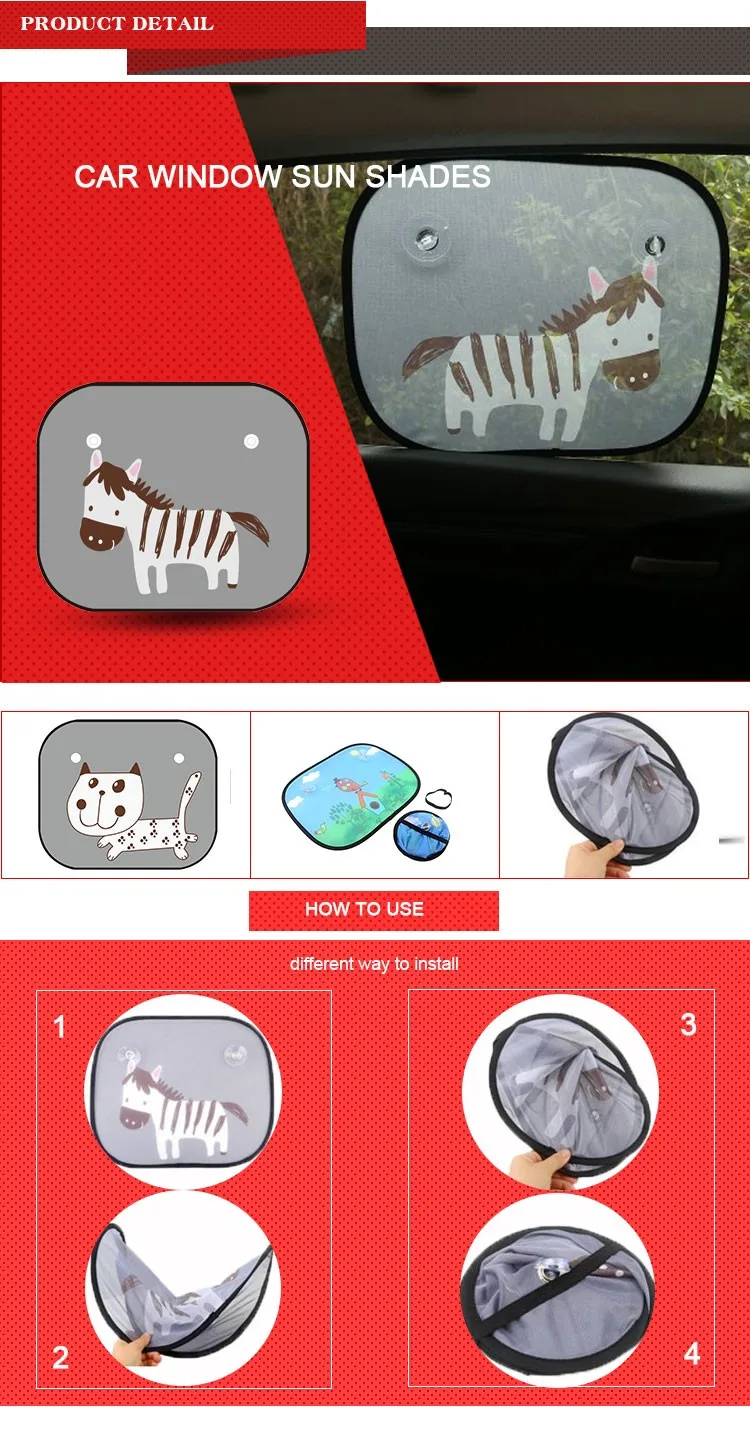 PRODUCT DETAIL

CAR WINDOW SUN SHADES

HOW TO USE

different way to install

1

2

3

4