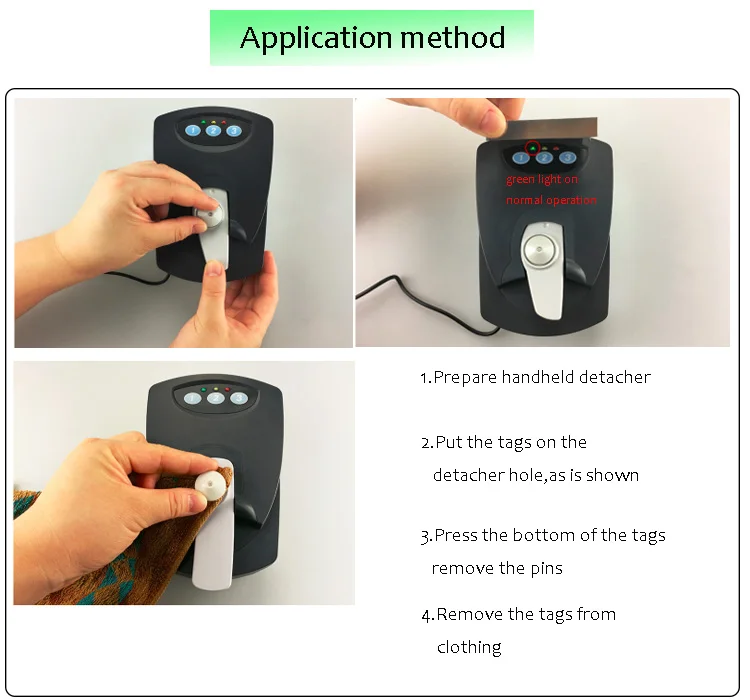 Application method

1 2 3

1 2 3

green light on
normal operation

1 2 3

1.Prepare handheld detacher

2.Put the tags on the detacher hole,as is shown

3.Press the bottom of the tags remove the pins

4.Remove the tags from clothing