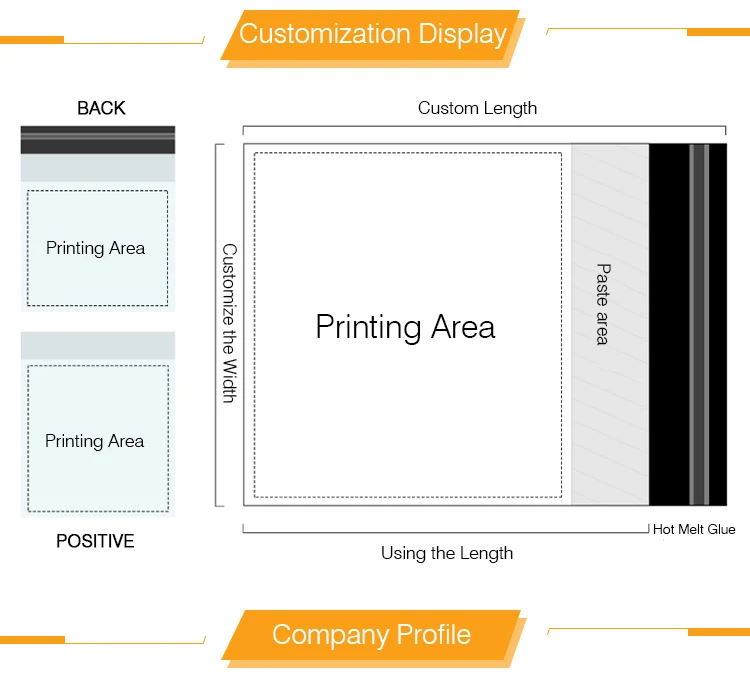 Customization Display

BACK

Printing Area

Printing Area

POSITIVE

Custom Length

Customize the Width

Printing Area

Paste area

Hot Melt Glue

Using the Length

Company Profile