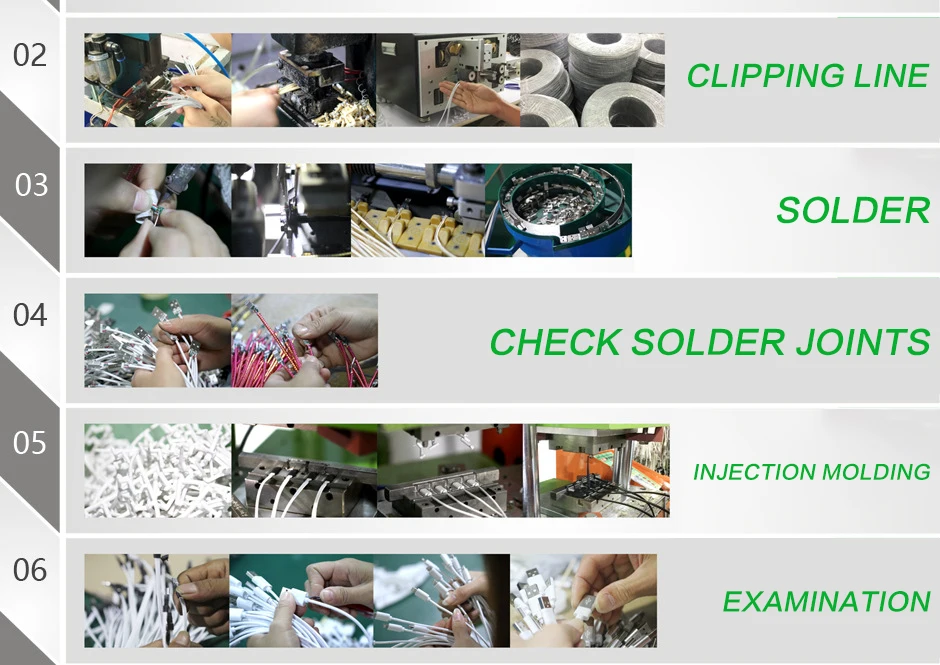 02
CLIPPING LINE

03
SOLDER

04
CHECK SOLDER JOINTS

05
INJECTION MOLDING

06
EXAMINATION