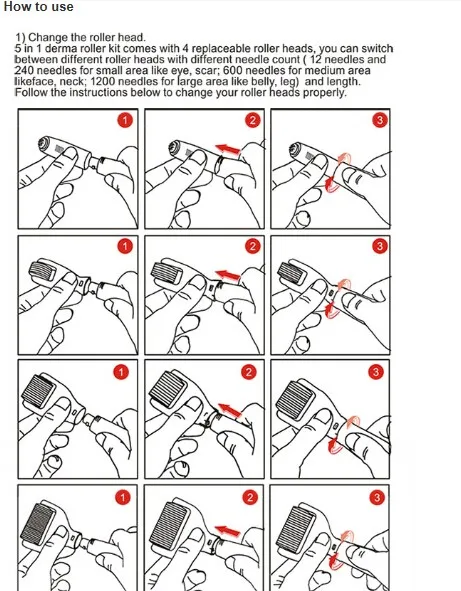 How to use

1) Change the roller head.
5 in 1 derma roller kit comes with 4 replaceable roller heads, you can switch between different roller heads with different needle count ( 12 needles and 240 needles for small area like eye, scar; 600 needles for medium area likeface, neck; 1200 needles for large area like belly, leg) and length. Follow the instructions below to change your roller heads properly.

1 2 3

1 2 3

1 2 3

1 2 3