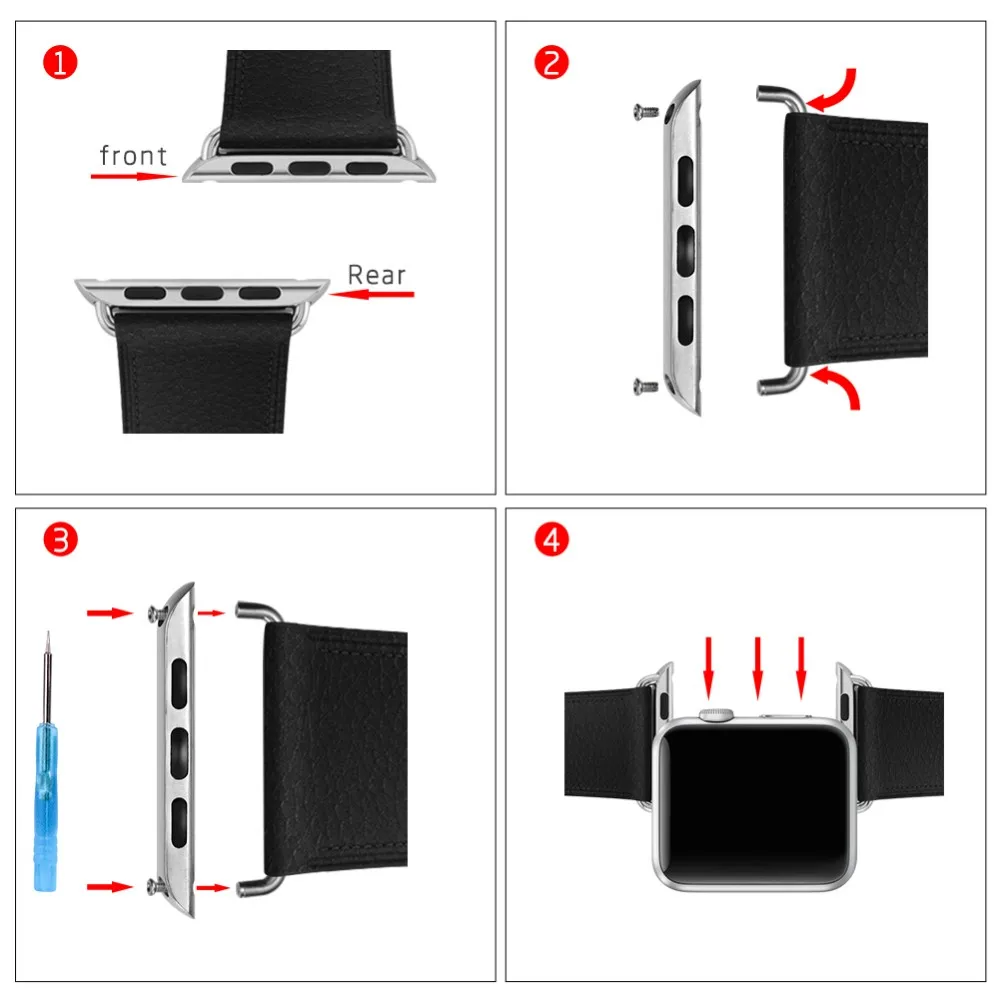 1

front

Rear

2

3

4