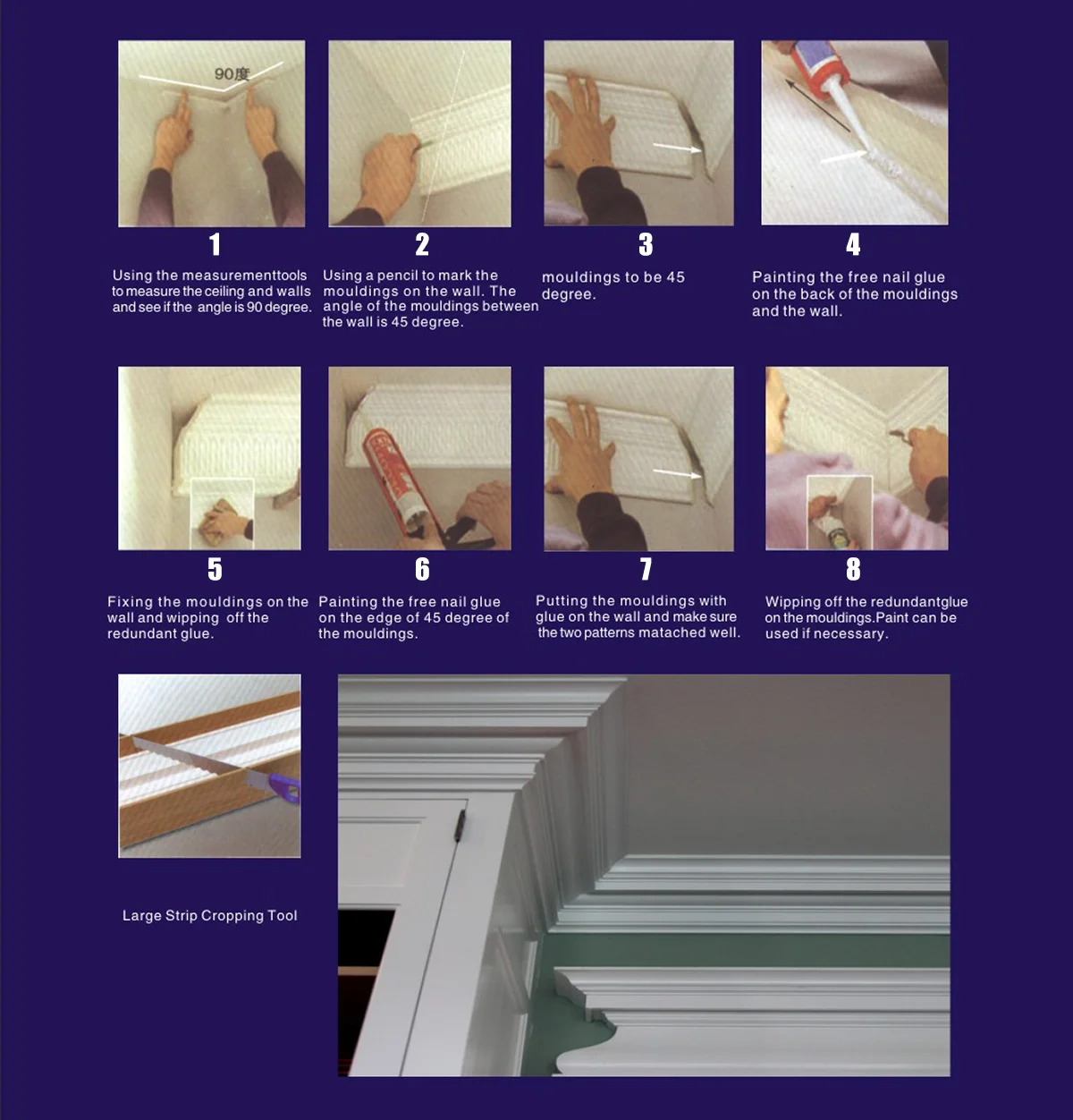 90度

1

Using the measurementtools to measure the ceiling and walls and see if the angle is 90 degree.

2

Using a pencil to mark the mouldings on the wall. The angle of the mouldings between the wall is 45 degree.

3

mouldings to be 45 degree.

4

Painting the free nail glue on the back of the mouldings and the wall.

5

Fixing the mouldings on the wall and wipping off the redundant glue.

6

Painting the free nail glue on the edge of 45 degree of the mouldings.

7

Putting the mouldings with glue on the wall and make sure the two patterns matached well.

8

Wipping off the redundantglue on the mouldings.Paint can be used if necessary.

Large Strip Cropping Tool