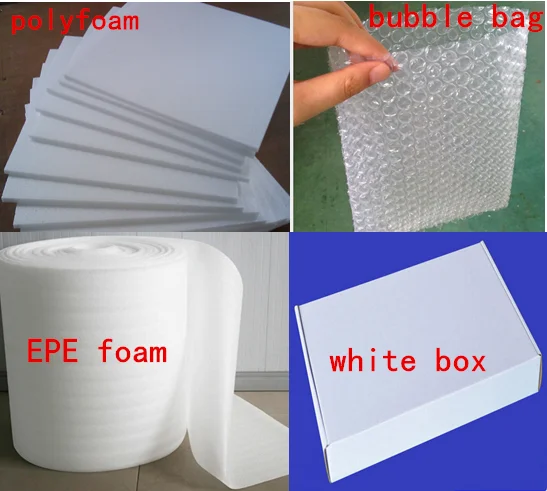 polyfoam

bubble bag

EPE foam

white box