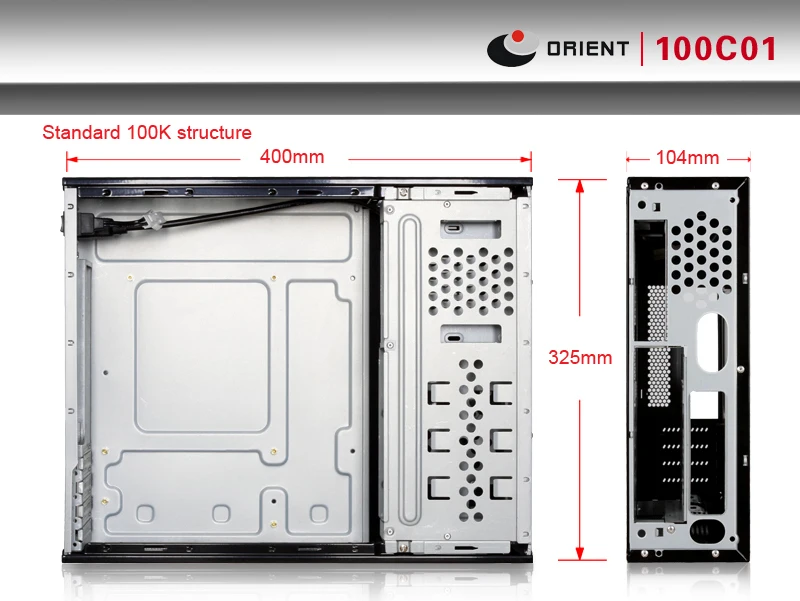 ORIENT | 100C01

Standard 100K structure

400mm

104mm

325mm