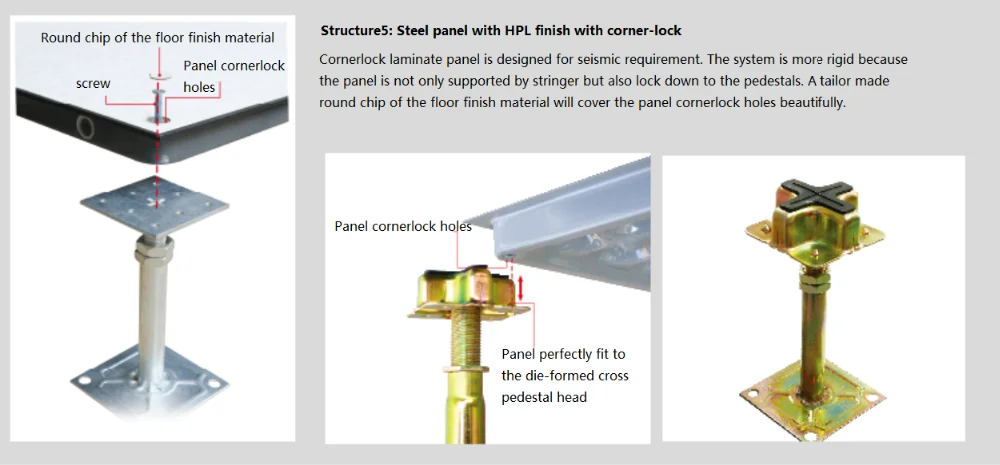 Round chip of the floor finish material

screw

Panel cornerlock holes

Structure5: Steel panel with HPL finish with corner-lock

Cornerlock laminate panel is designed for seismic requirement. The system is more rigid because the panel is not only supported by stringer but also lock down to the pedestals. A tailor made round chip of the floor finish material will cover the panel cornerlock holes beautifully.

Panel cornerlock holes

Panel perfectly fit to the die-formed cross pedestal head