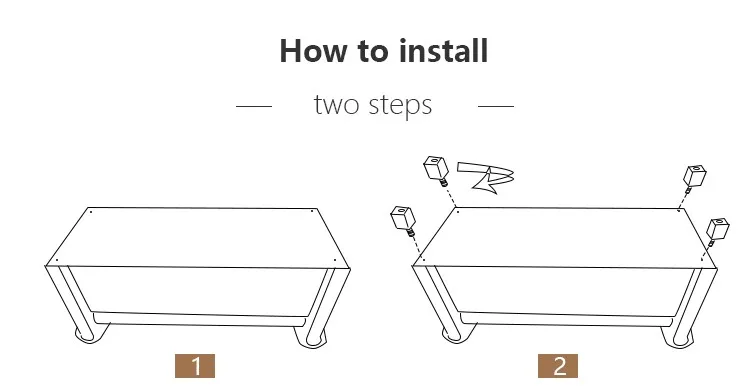 How to install

— two steps —

1

2