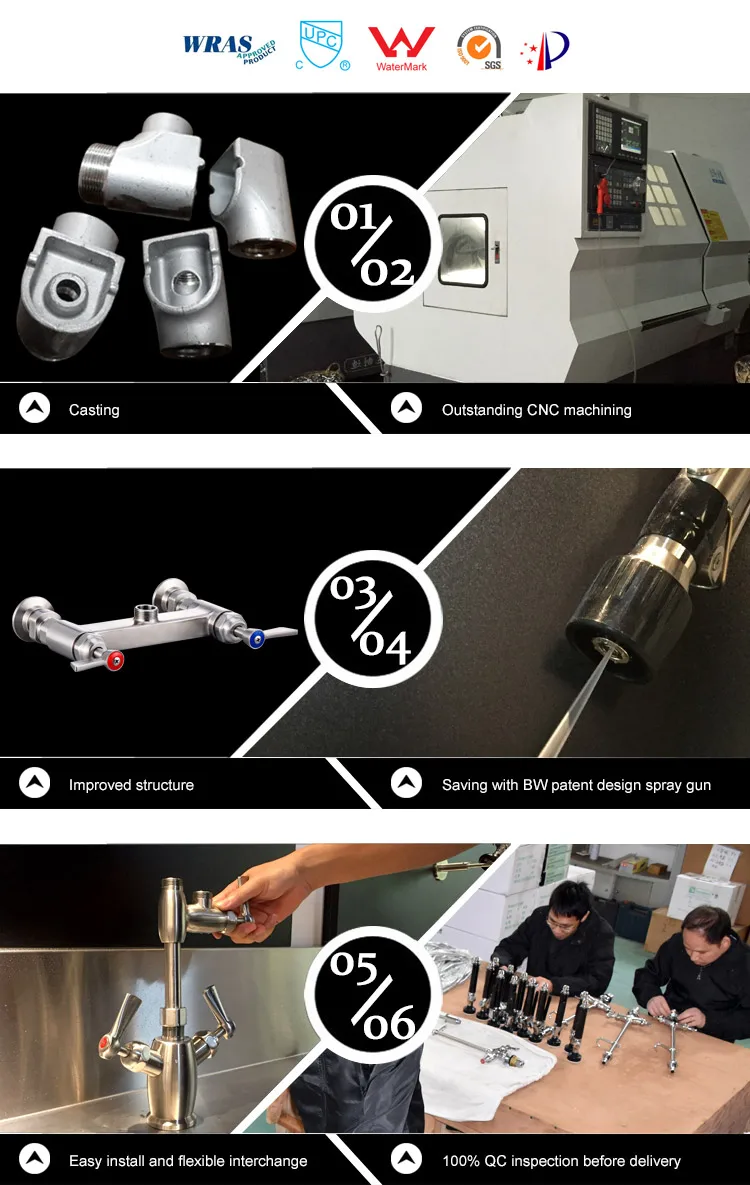 WRAS APPROVED PRODUCT

UPC C ®

WaterMark

SGS

01/02

Casting

Outstanding CNC machining

03/04

Improved structure

Saving with BW patent design spray gun

05/06

Easy install and flexible interchange

100% QC inspection before delivery