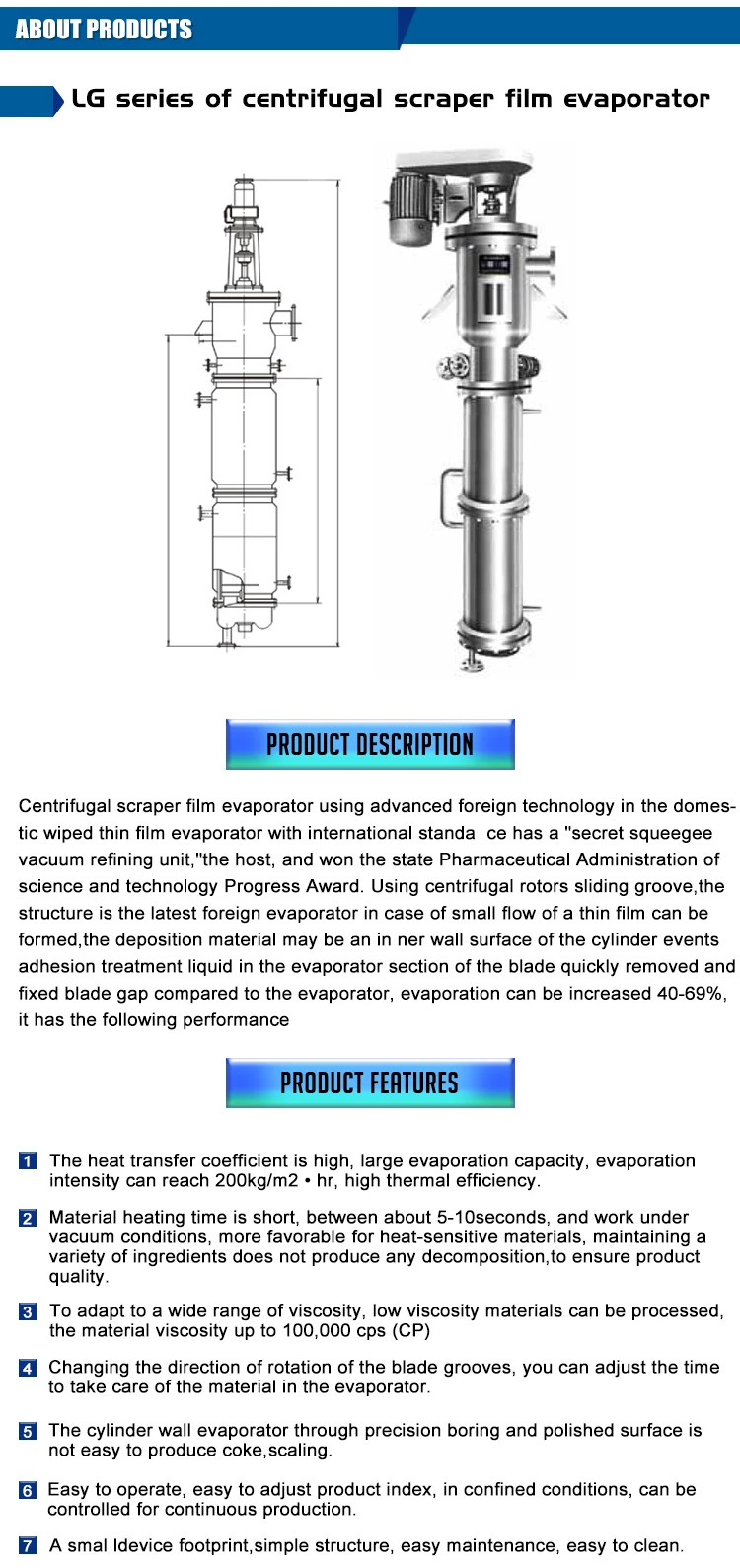 ABOUT PRODUCTS

LG series of centrifugal scraper film evaporator

PRODUCT DESCRIPTION

Centrifugal scraper film evaporator using advanced foreign technology in the domestic wiped thin film evaporator with international standa ce has a "secret squeegee vacuum refining unit,"the host, and won the state Pharmaceutical Administration of science and technology Progress Award. Using centrifugal rotors sliding groove,the structure is the latest foreign evaporator in case of small flow of a thin film can be formed,the deposition material may be an in ner wall surface of the cylinder events adhesion treatment liquid in the evaporator section of the blade quickly removed and fixed blade gap compared to the evaporator, evaporation can be increased 40-69%, it has the following performance

PRODUCT FEATURES

1 The heat transfer coefficient is high, large evaporation capacity, evaporation intensity can reach 200kg/m2 • hr, high thermal efficiency.

2 Material heating time is short, between about 5-10seconds, and work under vacuum conditions, more favorable for heat-sensitive materials, maintaining a variety of ingredients does not produce any decomposition,to ensure product quality.

3 To adapt to a wide range of viscosity, low viscosity materials can be processed, the material viscosity up to 100,000 cps (CP)

4 Changing the direction of rotation of the blade grooves, you can adjust the time to take care of the material in the evaporator.

5 The cylinder wall evaporator through precision boring and polished surface is not easy to produce coke,scaling.

6 Easy to operate, easy to adjust product index, in confined conditions, can be controlled for continuous production.

7 A smal ldevice footprint,simple structure, easy maintenance, easy to clean.