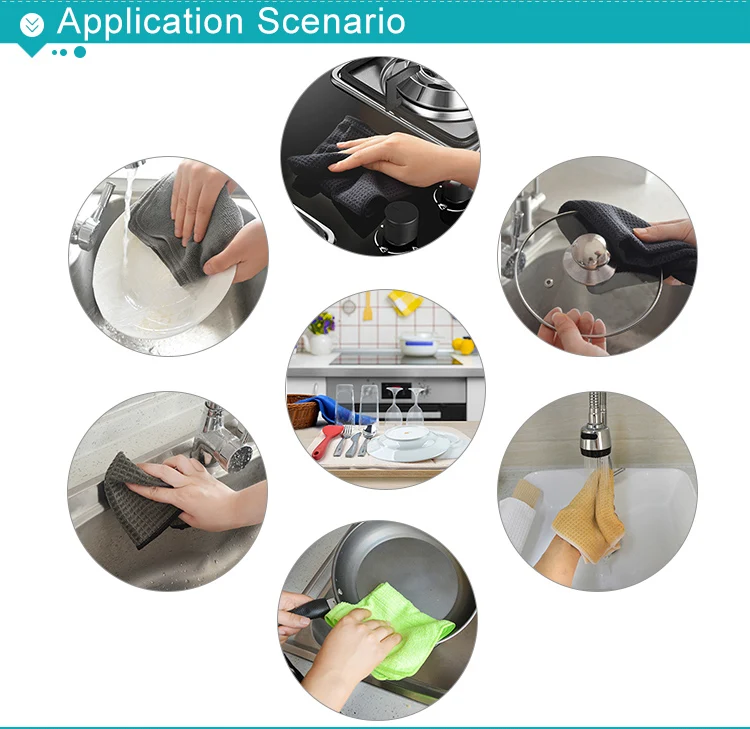 Application Scenario