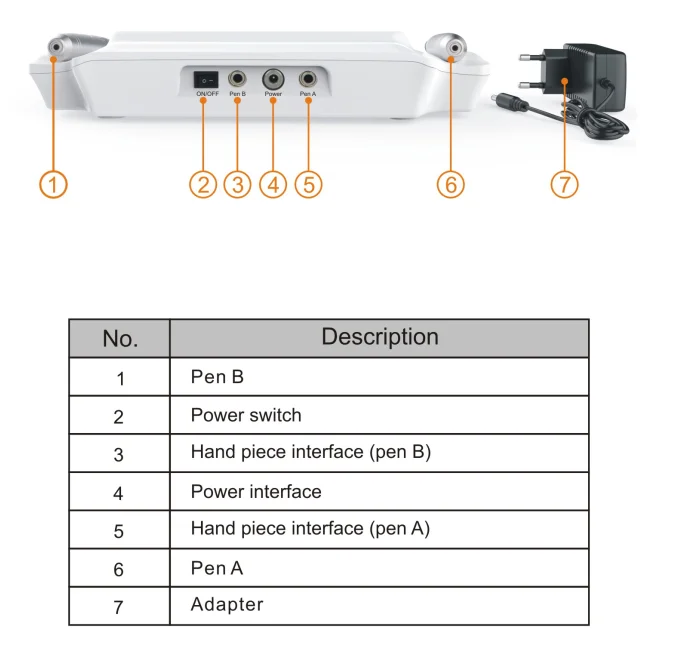 ON/OFF Pen B Power Pen A

1 2 3 4 5 6 7

| No. | Description |
|---|---|
| 1 | Pen B |
| 2 | Power switch |
| 3 | Hand piece interface (pen B) |
| 4 | Power interface |
| 5 | Hand piece interface (pen A) |
| 6 | Pen A |
| 7 | Adapter |