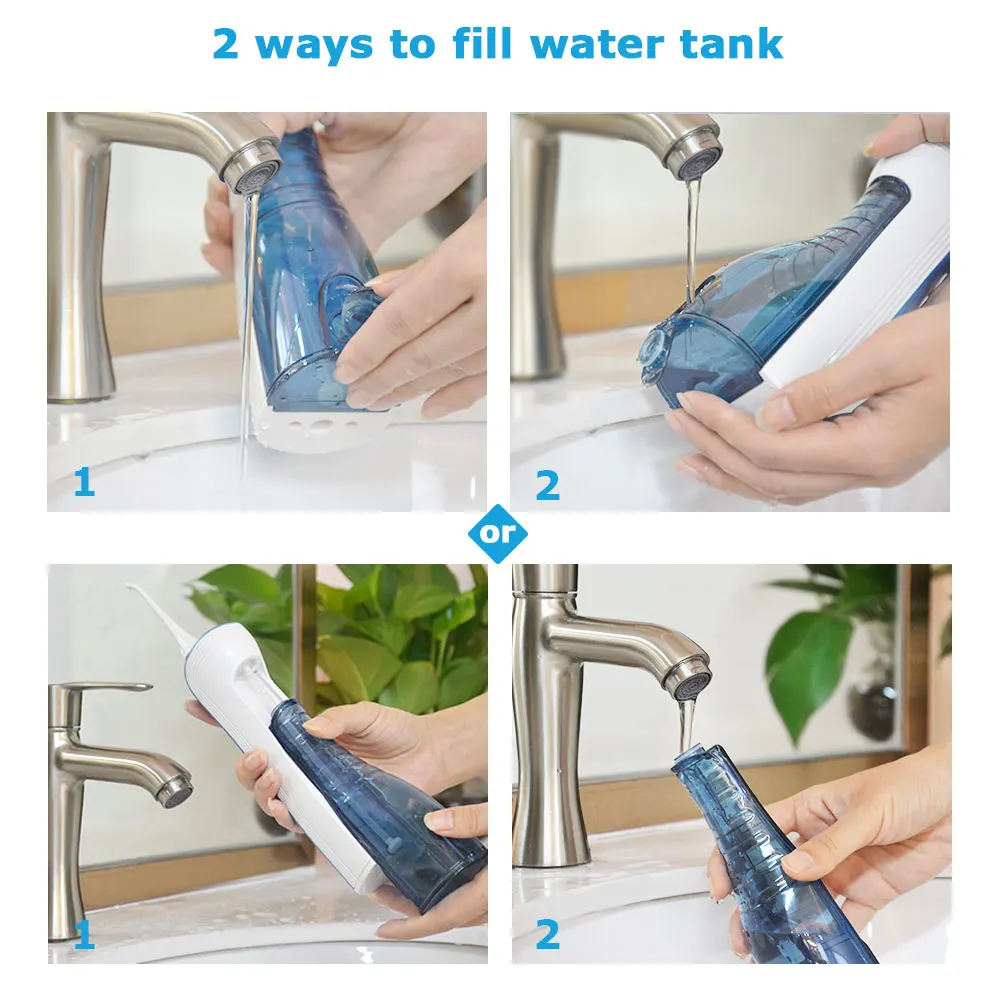 2 ways to fill water tank

1

2

or

1

2