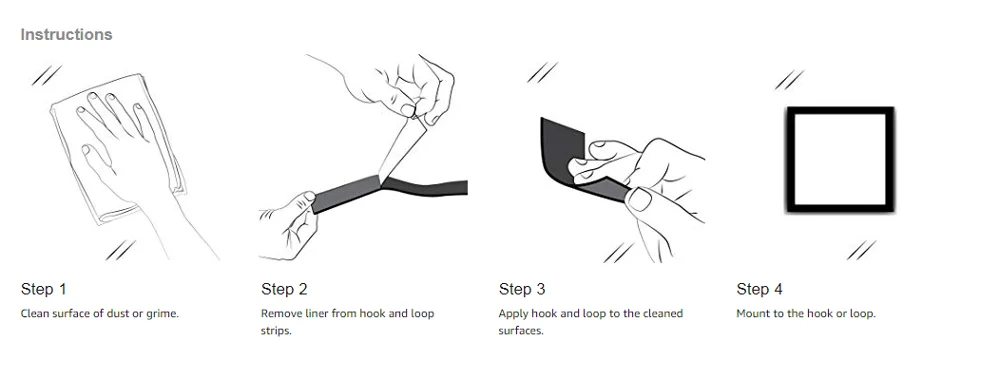 Instructions

Step 1
Clean surface of dust or grime.

Step 2
Remove liner from hook and loop strips.

Step 3
Apply hook and loop to the cleaned surfaces.

Step 4
Mount to the hook or loop.