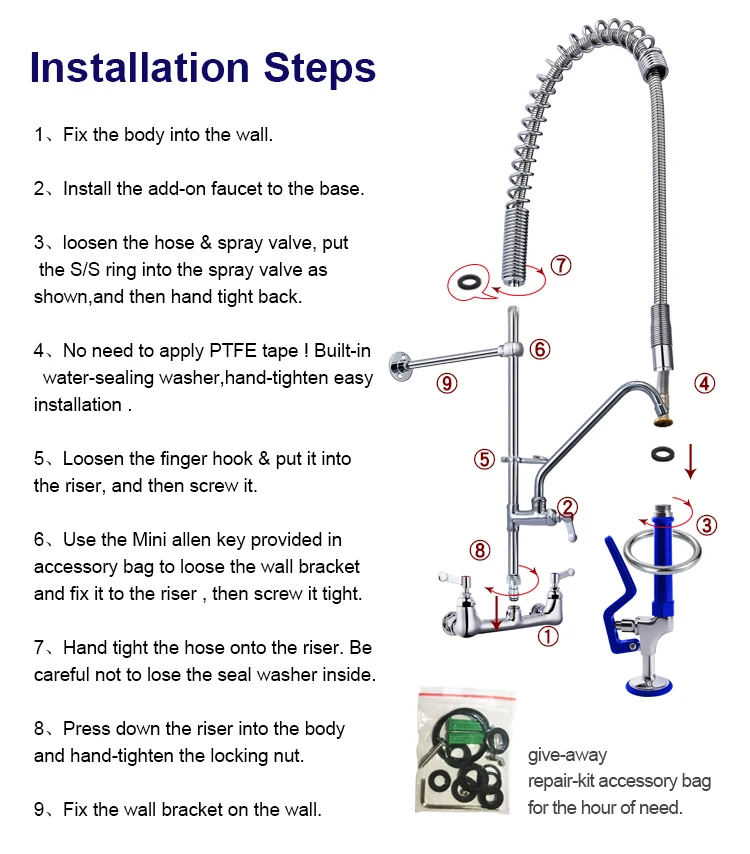 Installation Steps

1、Fix the body into the wall.

2、Install the add-on faucet to the base.

3、loosen the hose & spray valve, put the S/S ring into the spray valve as shown,and then hand tight back.

4、No need to apply PTFE tape ! Built-in water-sealing washer,hand-tighten easy installation .

5、Loosen the finger hook & put it into the riser, and then screw it.

6、Use the Mini allen key provided in accessory bag to loose the wall bracket and fix it to the riser , then screw it tight.

7、Hand tight the hose onto the riser. Be careful not to lose the seal washer inside.

8、Press down the riser into the body and hand-tighten the locking nut.

9、Fix the wall bracket on the wall.

⑦

⑥

⑨

④

⑤

②

③

⑧

①

give-away
repair-kit accessory bag
for the hour of need.