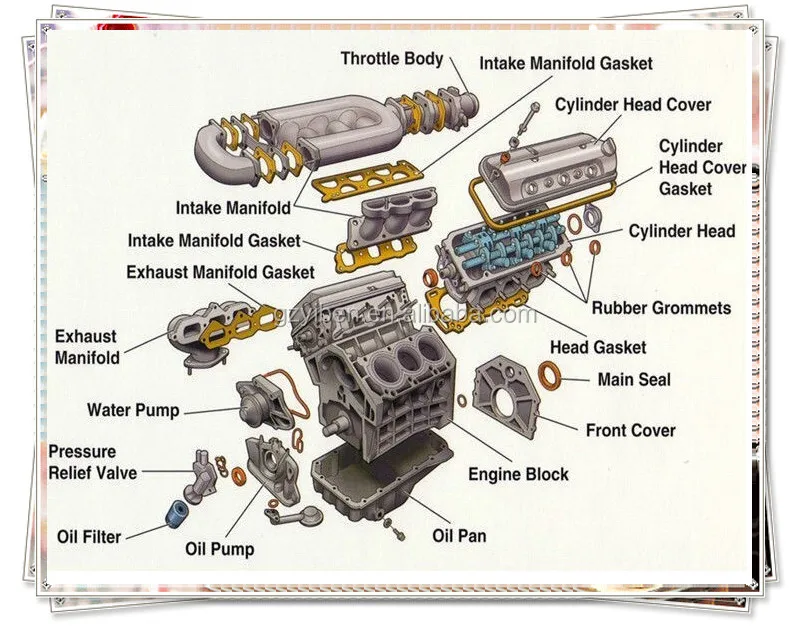 Throttle Body
Intake Manifold Gasket
Cylinder Head Cover
Cylinder Head Cover Gasket
Intake Manifold
Intake Manifold Gasket
Cylinder Head
Exhaust Manifold Gasket
Rubber Grommets
gzyiben.en.alibaba.com
Exhaust Manifold
Head Gasket
Main Seal
Water Pump
Front Cover
Pressure Relief Valve
Engine Block
Oil Filter
Oil Pump
Oil Pan